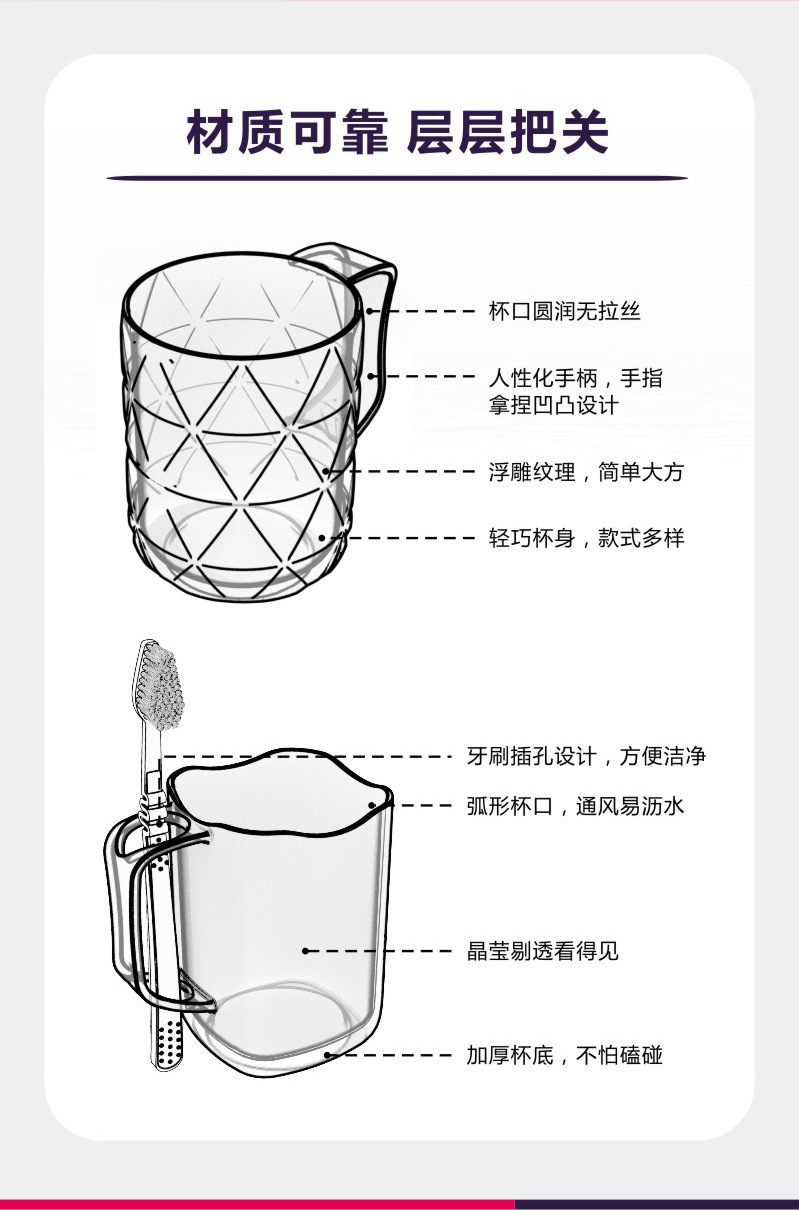 材质可靠 层层把关

杯口圆润无拉丝

人性化手柄，手指拿捏凹凸设计

浮雕纹理，简单大方

轻巧杯身，款式多样

牙刷插孔设计，方便洁净

弧形杯口，通风易沥水

晶莹剔透看得见

加厚杯底，不怕磕碰