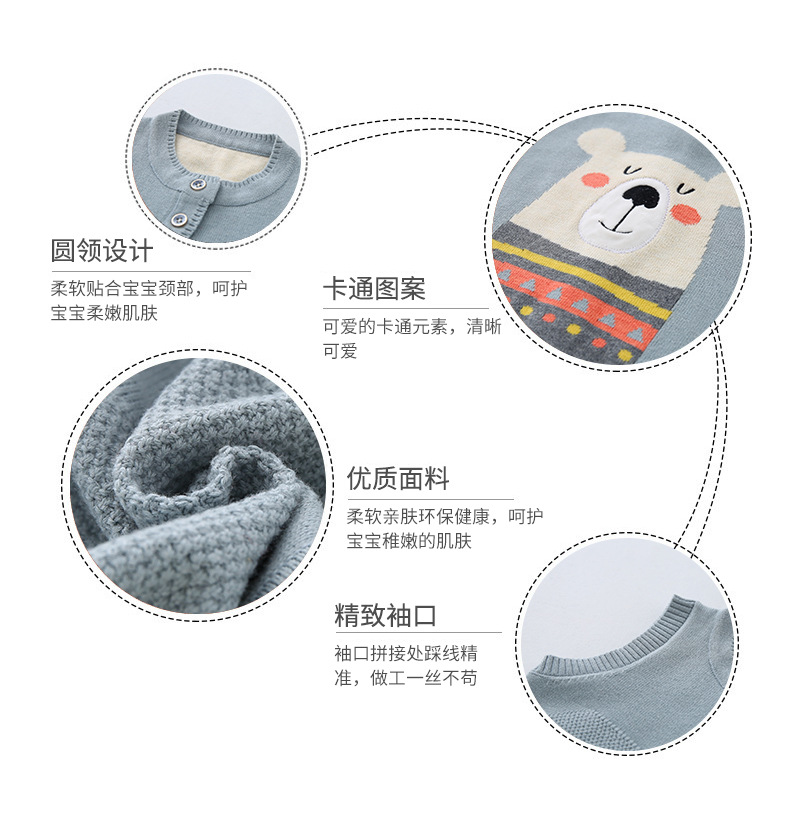 圆领设计

柔软贴合宝宝颈部，呵护宝宝柔嫩肌肤

卡通图案

可爱的卡通元素，清晰可爱

优质面料

柔软亲肤环保健康，呵护宝宝稚嫩的肌肤

精致袖口

袖口拼接处踩线精准，做工一丝不苟