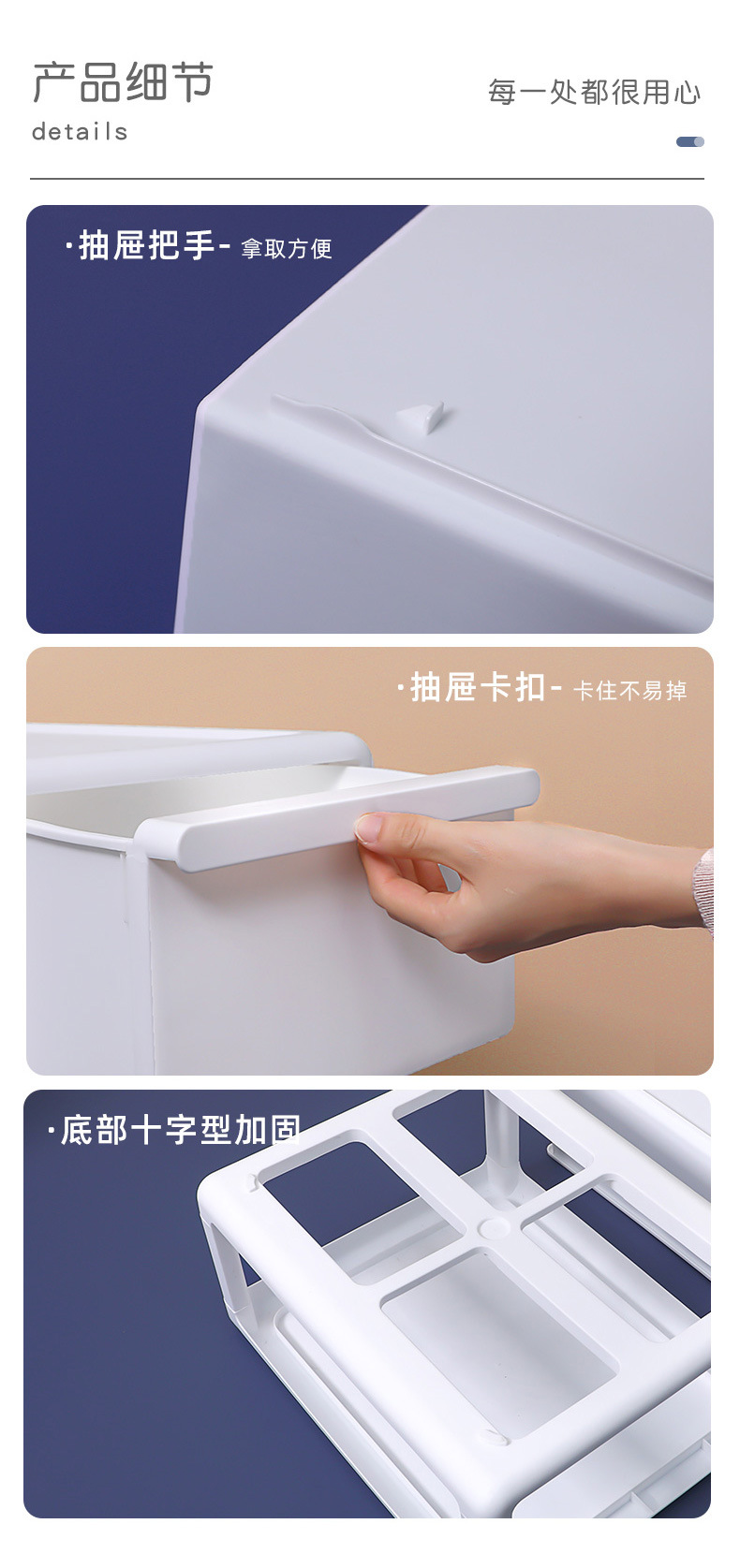 产品细节
details

每一处都很用心

·抽屉把手- 拿取方便

·抽屉卡扣- 卡住不易掉

·底部十字型加固