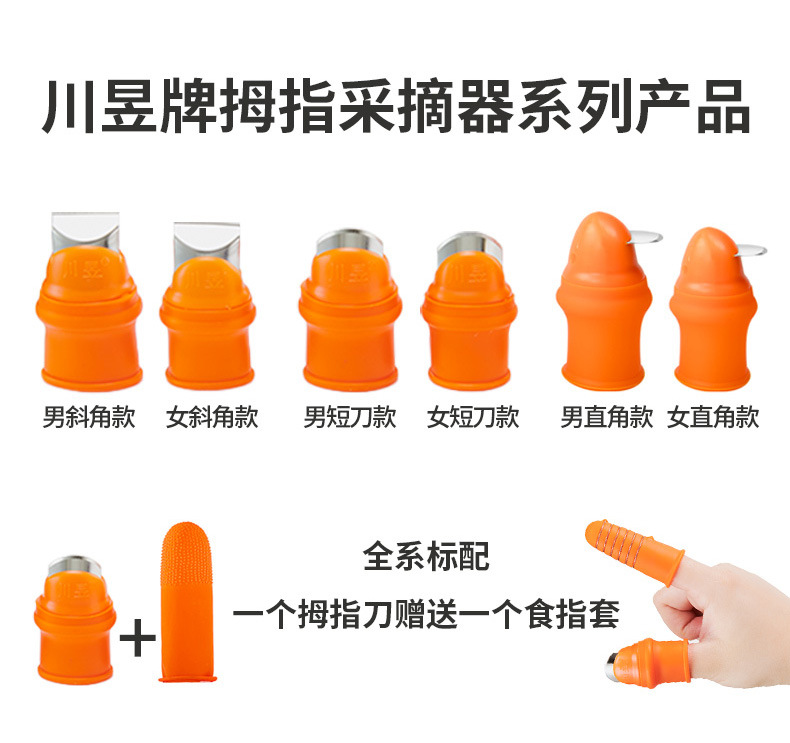 川昱牌拇指采摘器系列产品

川昱 川昱 川昱 川昱

男斜角款 女斜角款 男短刀款 女短刀款 男直角款 女直角款

川昱

+

全系标配

一个拇指刀赠送一个食指套