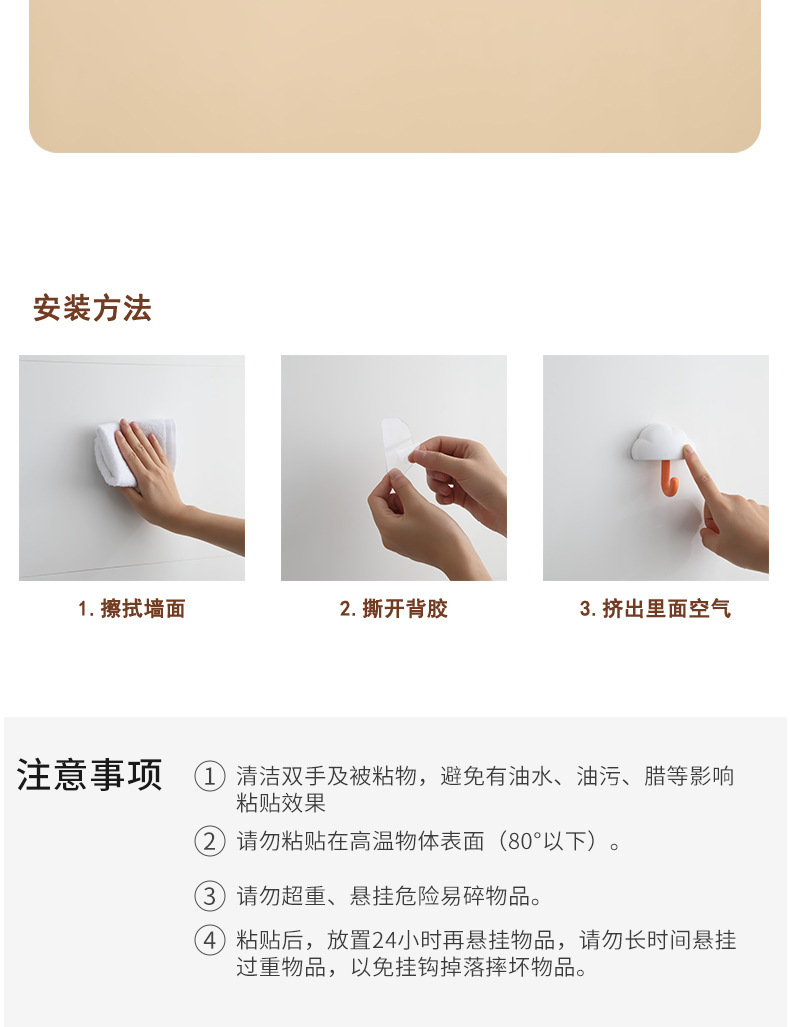 安装方法

1. 擦拭墙面

2. 撕开背胶

3. 挤出里面空气

注意事项

① 清洁双手及被粘物，避免有油水、油污、腊等影响粘贴效果

② 请勿粘贴在高温物体表面（80°以下）。

③ 请勿超重、悬挂危险易碎物品。

④ 粘贴后，放置24小时再悬挂物品，请勿长时间悬挂过重物品，以免挂钩掉落摔坏物品。