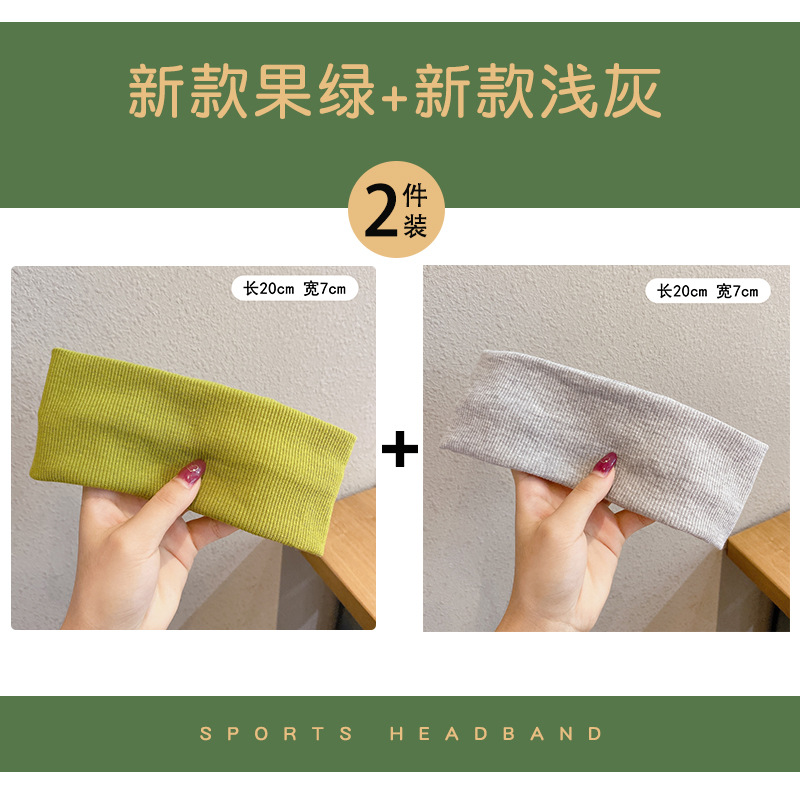 新款果绿+新款浅灰

2件装

长20cm 宽7cm

+

长20cm 宽7cm

SPORTS HEADBAND