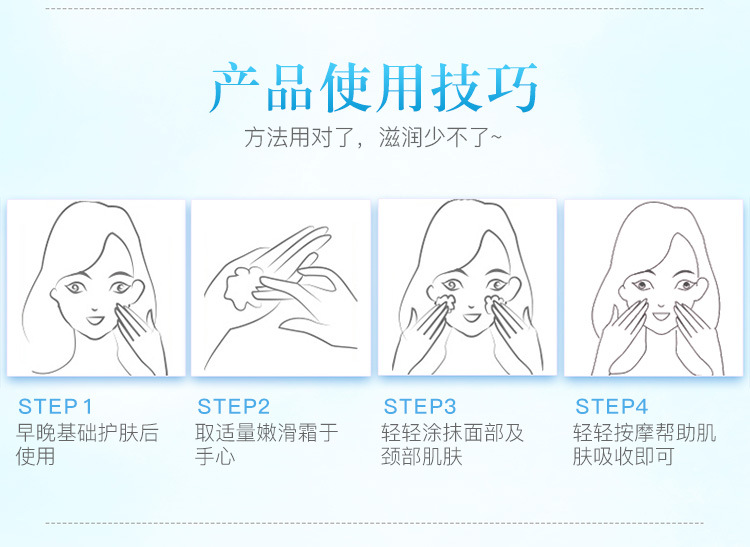 产品使用技巧

方法用对了，滋润少不了~

STEP 1
早晚基础护肤后使用

STEP2
取适量嫩滑霜于手心

STEP3
轻轻涂抹面部及颈部肌肤

STEP4
轻轻按摩帮助肌肤吸收即可