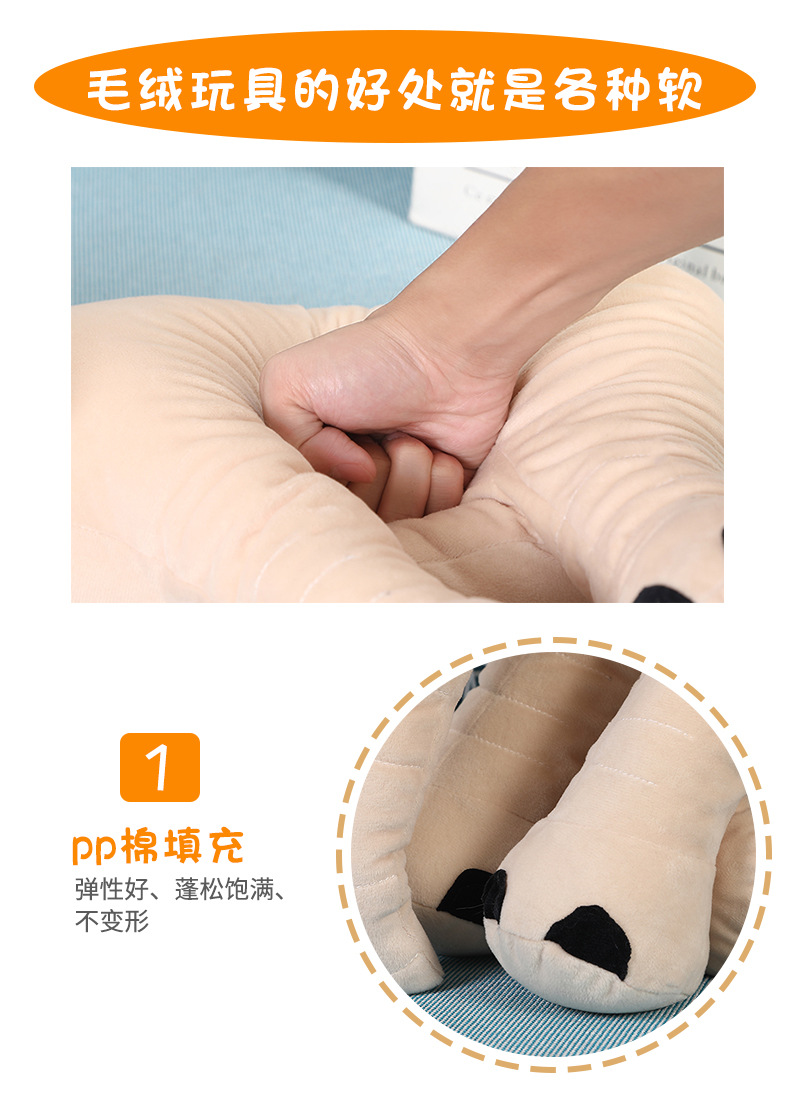 毛绒玩具的好处就是各种软

1

pp棉填充

弹性好、蓬松饱满、不变形