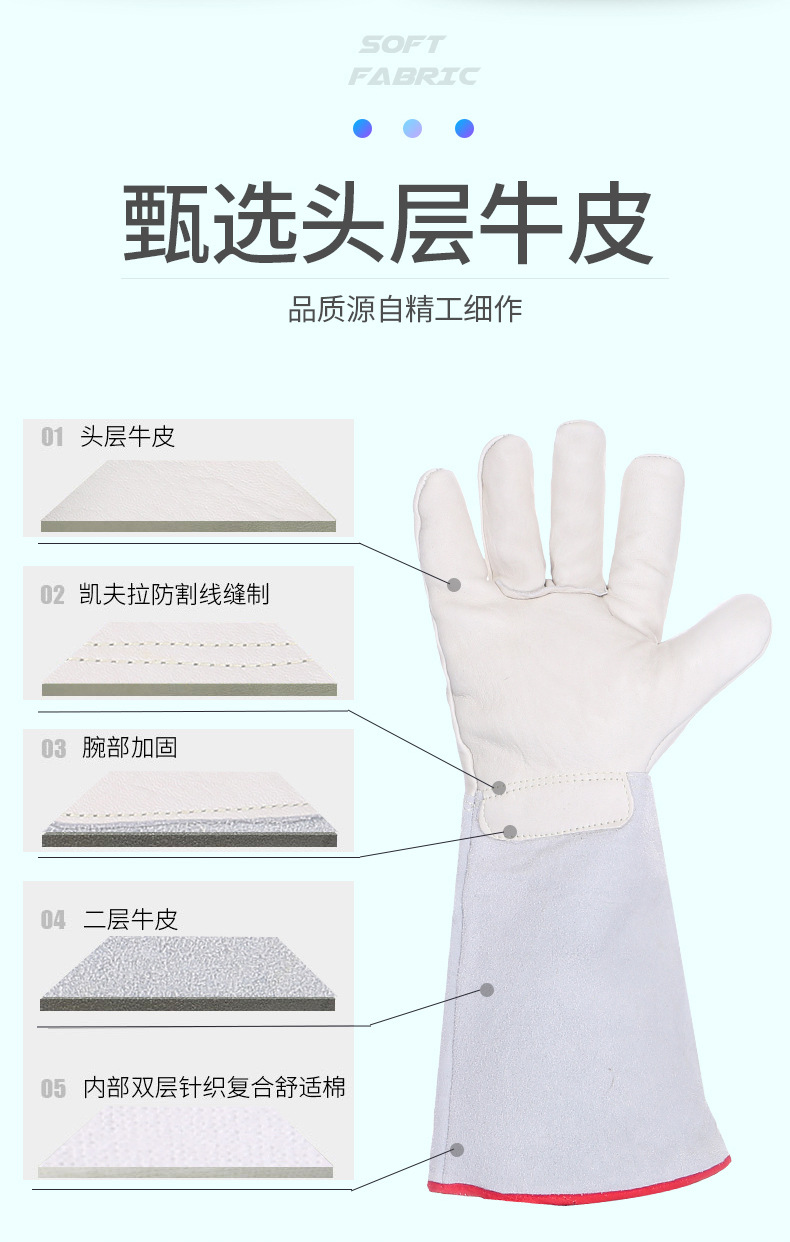 SOFT
FABRIC

甄选头层牛皮

品质源自精工细作

01 头层牛皮

02 凯夫拉防割线缝制

03 腕部加固

04 二层牛皮

05 内部双层针织复合舒适棉