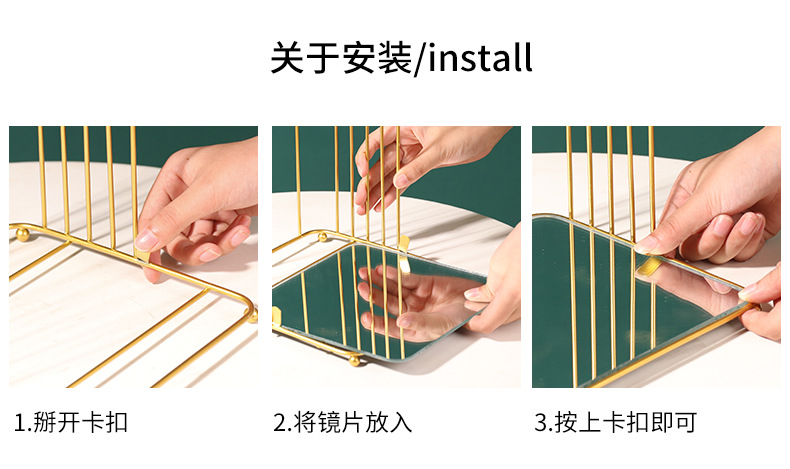 关于安装/install

1.掰开卡扣

2.将镜片放入

3.按上卡扣即可