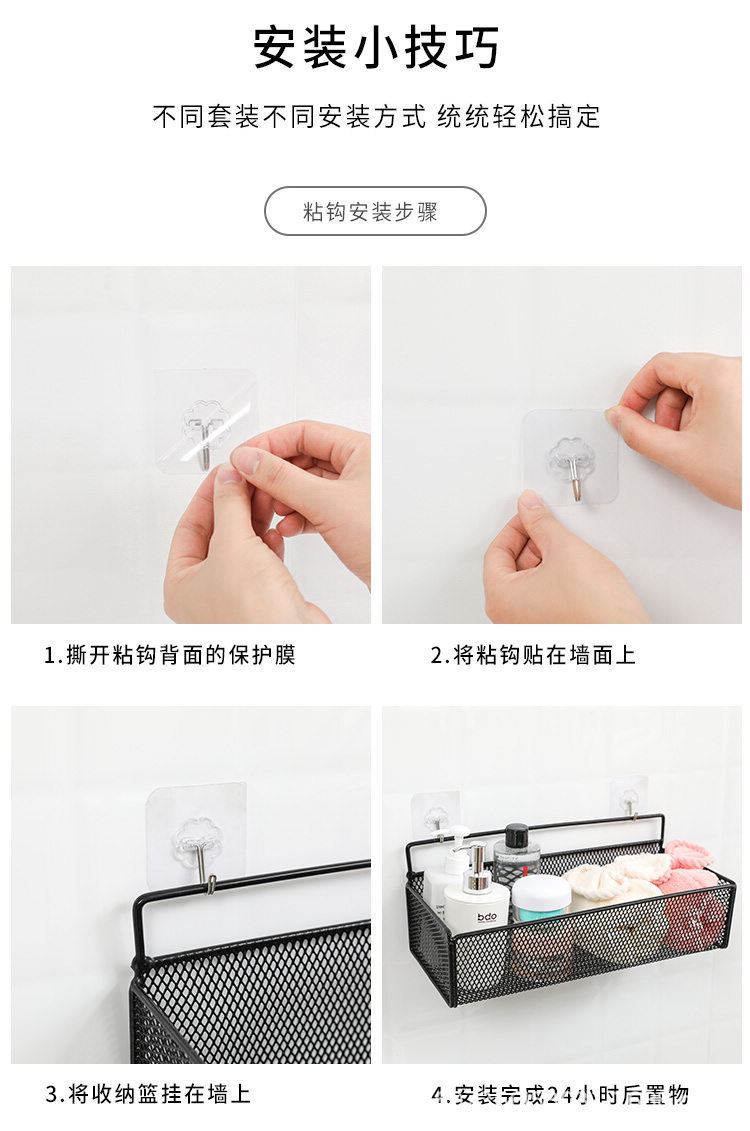 安装小技巧

不同套装不同安装方式 统统轻松搞定

粘钩安装步骤

1.撕开粘钩背面的保护膜

2.将粘钩贴在墙面上

bdo

3.将收纳篮挂在墙上

4.安装完成24小时后置物