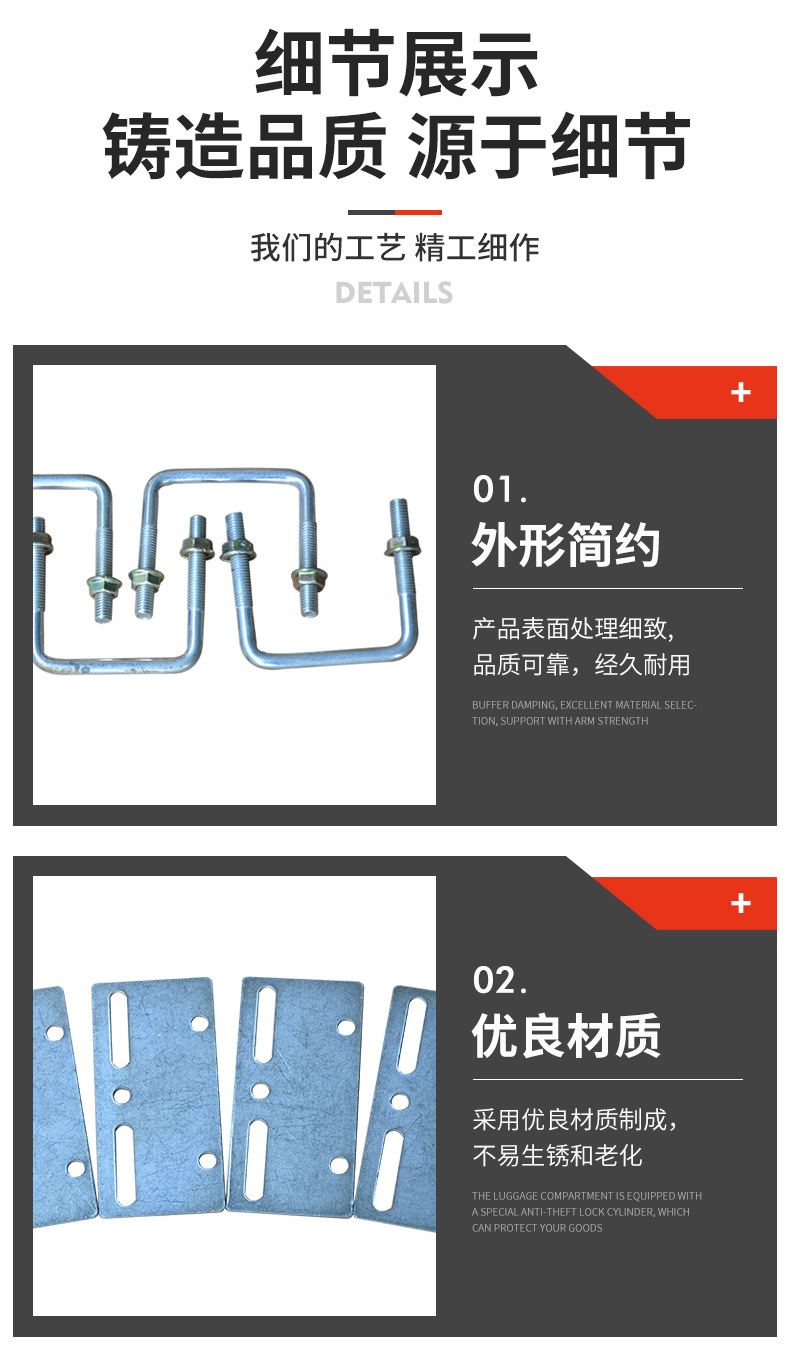 细节展示
铸造品质 源于细节

我们的工艺 精工细作
DETAILS

+

01.
外形简约

产品表面处理细致，
品质可靠，经久耐用

BUFFER DAMPING, EXCELLENT MATERIAL SELECTION, SUPPORT WITH ARM STRENGTH

+

02.
优良材质

采用优良材质制成，
不易生锈和老化

THE LUGGAGE COMPARTMENT IS EQUIPPED WITH A SPECIAL ANTI-THEFT LOCK CYLINDER, WHICH CAN PROTECT YOUR GOODS