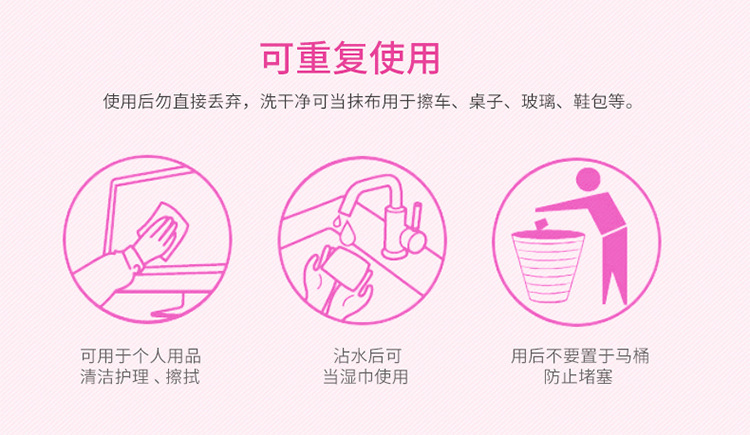 可重复使用

使用后勿直接丢弃，洗干净可当抹布用于擦车、桌子、玻璃、鞋包等。

可用于个人用品
清洁护理 、擦拭

沾水后可
当湿巾使用

用后不要置于马桶
防止堵塞