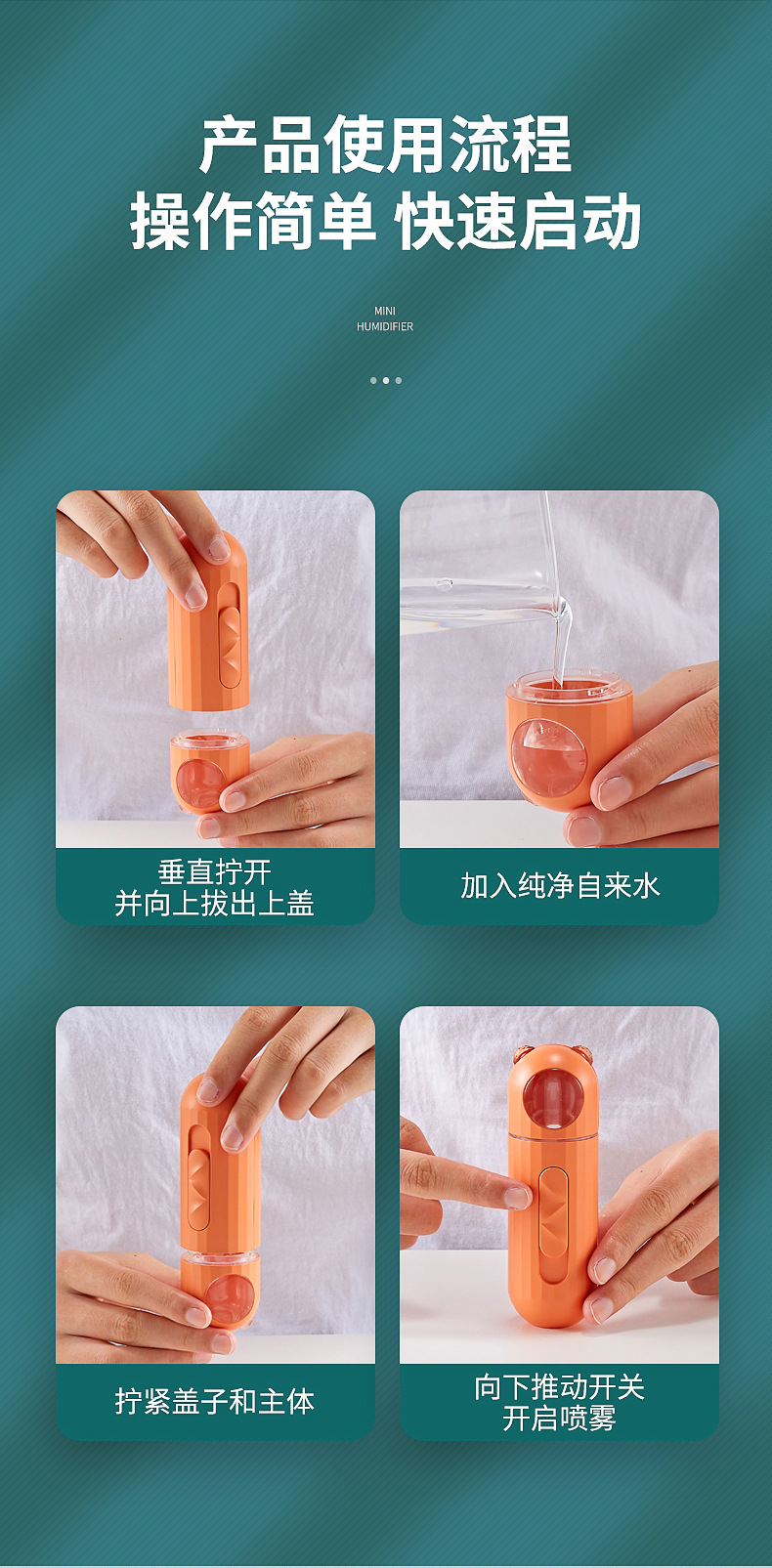 产品使用流程
操作简单 快速启动

MINI
HUMIDIFIER

垂直拧开
并向上拔出上盖

加入纯净自来水

拧紧盖子和主体

向下推动开关
开启喷雾