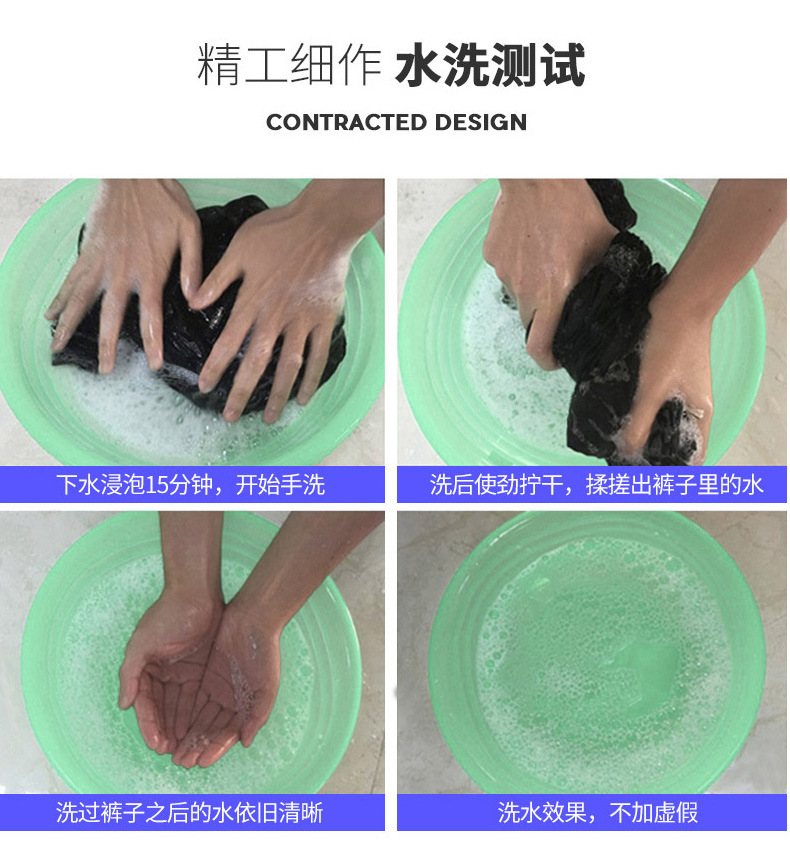 精工细作 水洗测试

CONTRACTED DESIGN

下水浸泡15分钟，开始手洗

洗后使劲拧干，揉搓出裤子里的水

洗过裤子之后的水依旧清晰

洗水效果，不加虚假