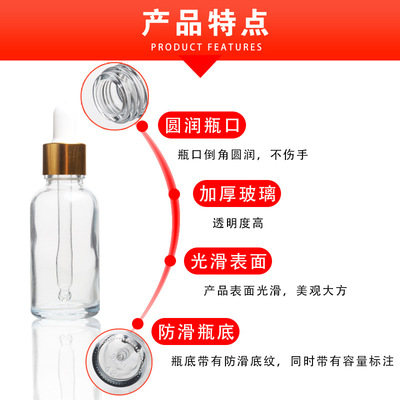 产品特点
PRODUCT FEATURES

圆润瓶口
瓶口倒角圆润，不伤手

加厚玻璃
透明度高

光滑表面
产品表面光滑，美观大方

防滑瓶底
瓶底带有防滑底纹，同时带有容量标注