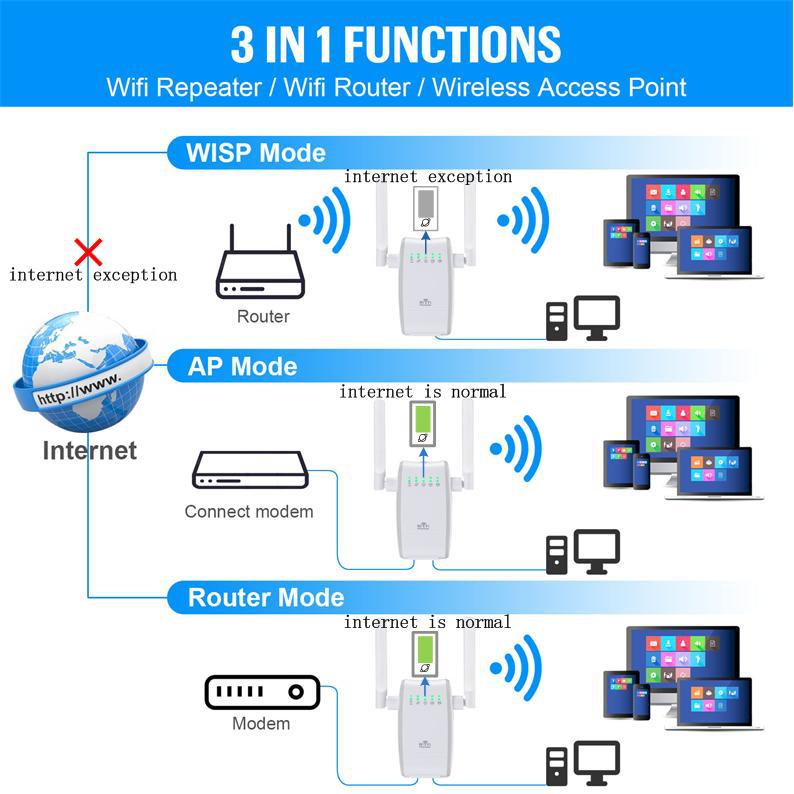 3 IN 1 FUNCTIONS
Wifi Repeater / Wifi Router / Wireless Access Point

WISP Mode

internet exception

internet exception

Router

http://www.

Internet

AP Mode

internet is normal

Connect modem

Router Mode

internet is normal

Modem