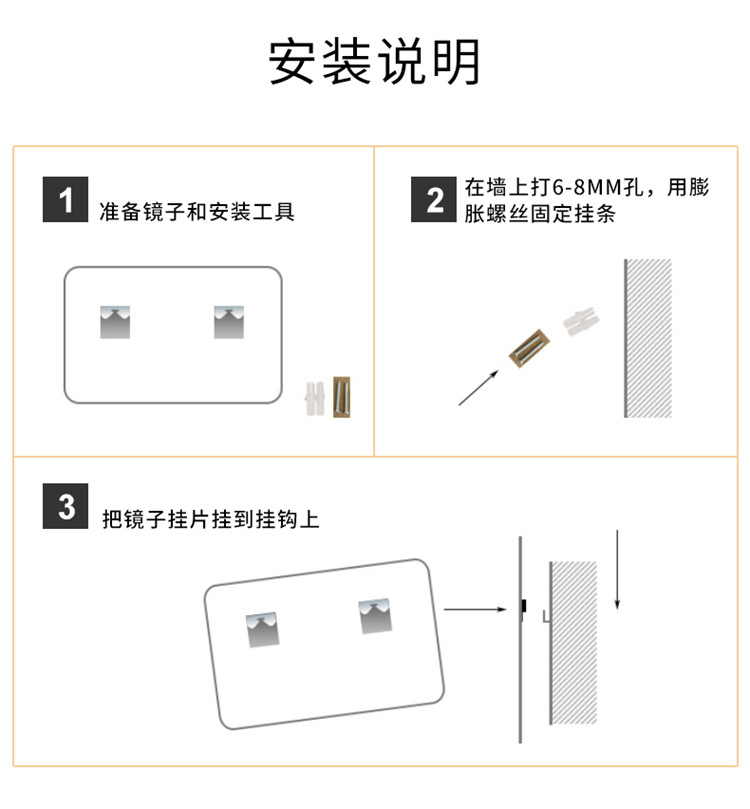 安装说明

1 准备镜子和安装工具

2 在墙上打6-8MM孔，用膨胀螺丝固定挂条

3 把镜子挂片挂到挂钩上