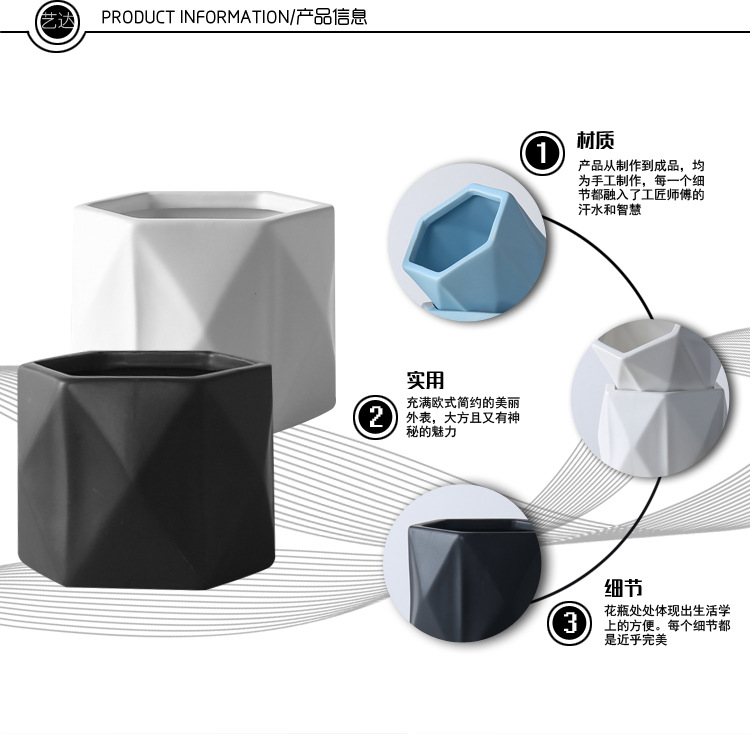 艺达 PRODUCT INFORMATION/产品信息

1 材质
产品从制作到成品，均为手工制作，每一个细节都融入了工匠师傅的汗水和智慧

2 实用
充满欧式简约的美丽外表，大方且又有神秘的魅力

3 细节
花瓶处处体现出生活学上的方便。每个细节都是近乎完美