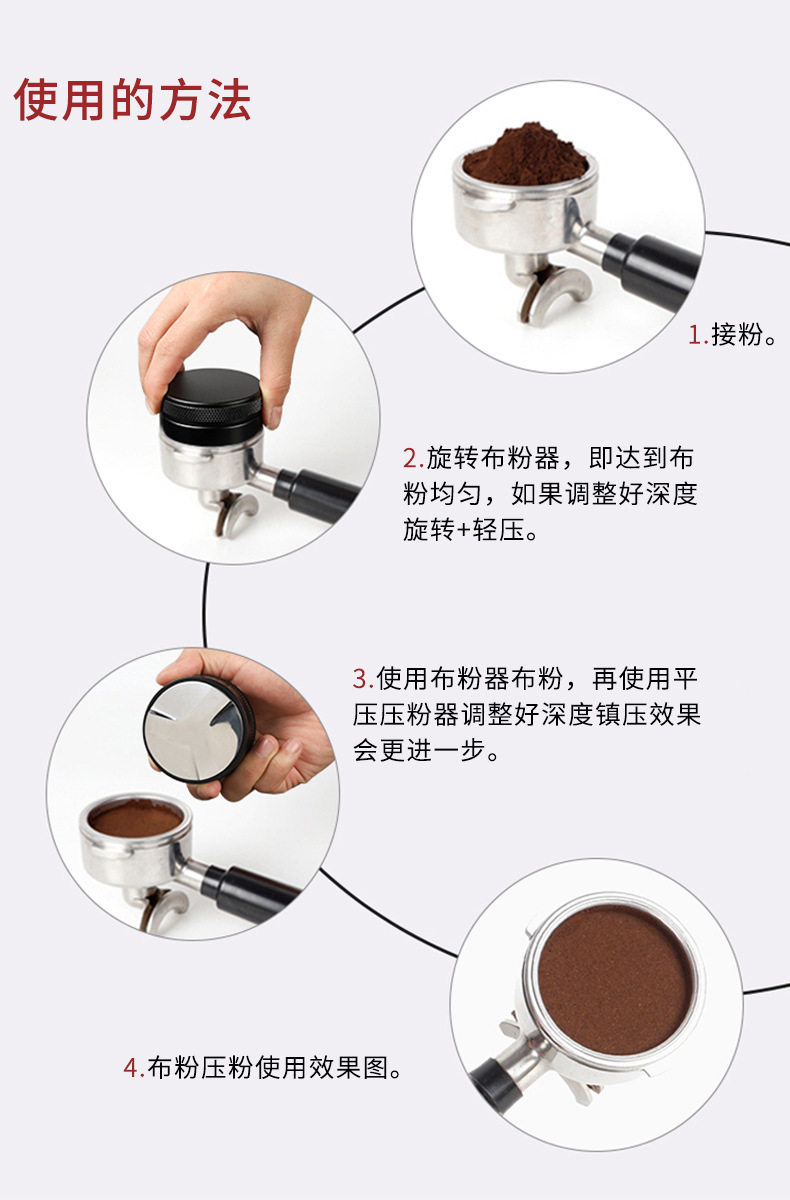 使用的方法

1.接粉。

2.旋转布粉器，即达到布粉均匀，如果调整好深度旋转+轻压。

3.使用布粉器布粉，再使用平压压粉器调整好深度镇压效果会更进一步。

4.布粉压粉使用效果图。