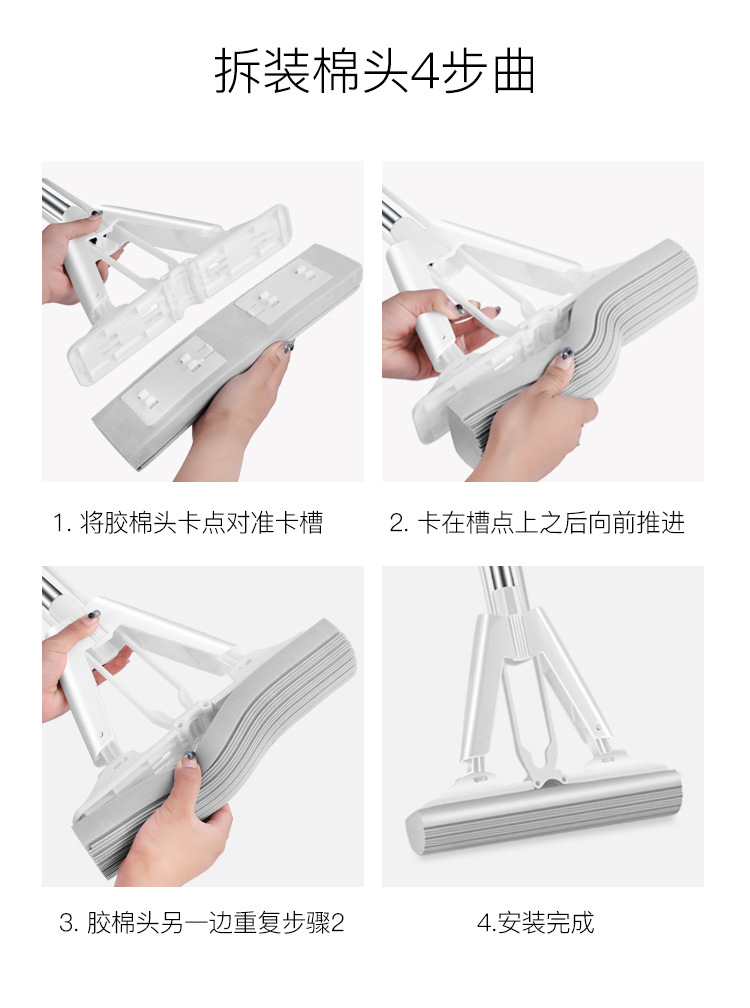 拆装棉头4步曲

1. 将胶棉头卡点对准卡槽

2. 卡在槽点上之后向前推进

3. 胶棉头另一边重复步骤2

4.安装完成