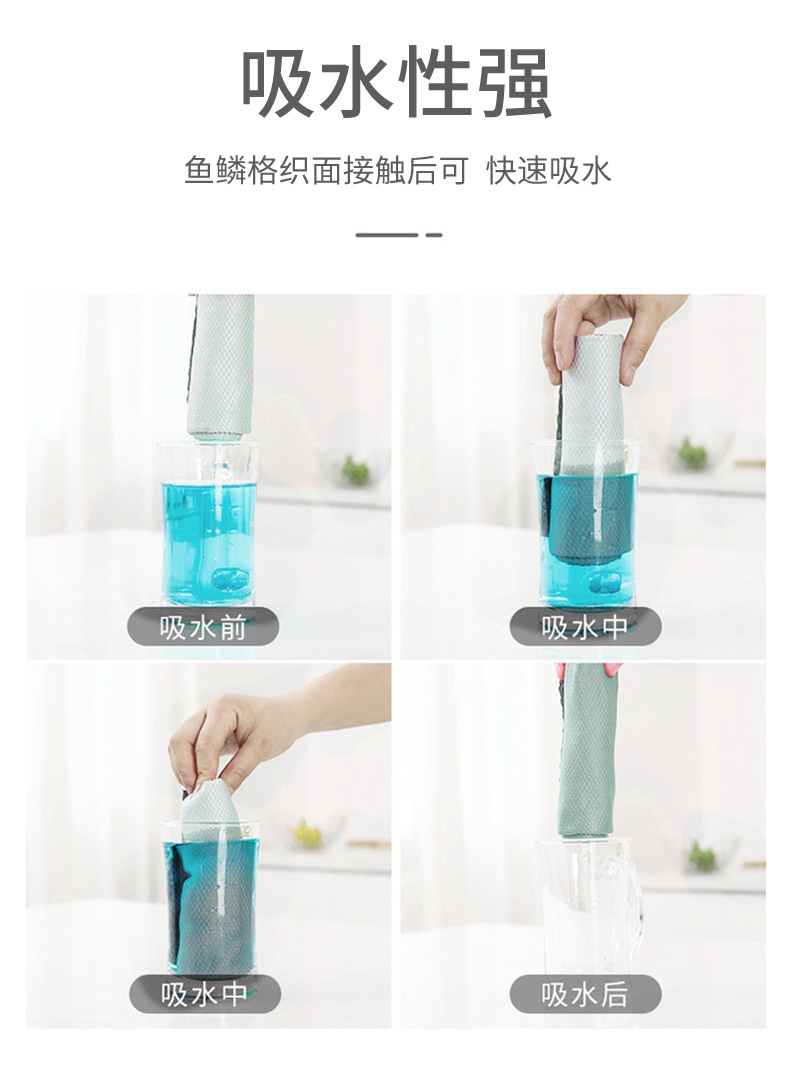 吸水性强

鱼鳞格织面接触后可 快速吸水

吸水前

吸水中

吸水中

吸水后