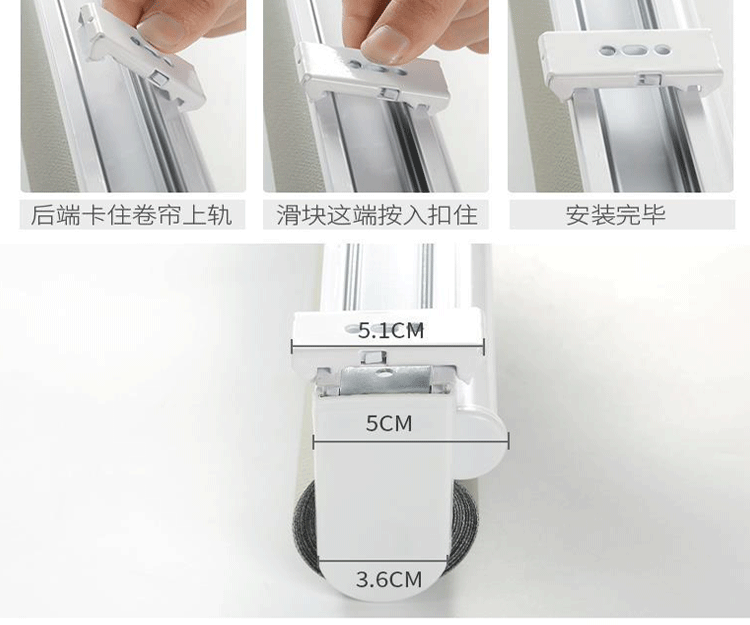 后端卡住卷帘上轨

滑块这端按入扣住

安装完毕

5.1CM

5CM

3.6CM