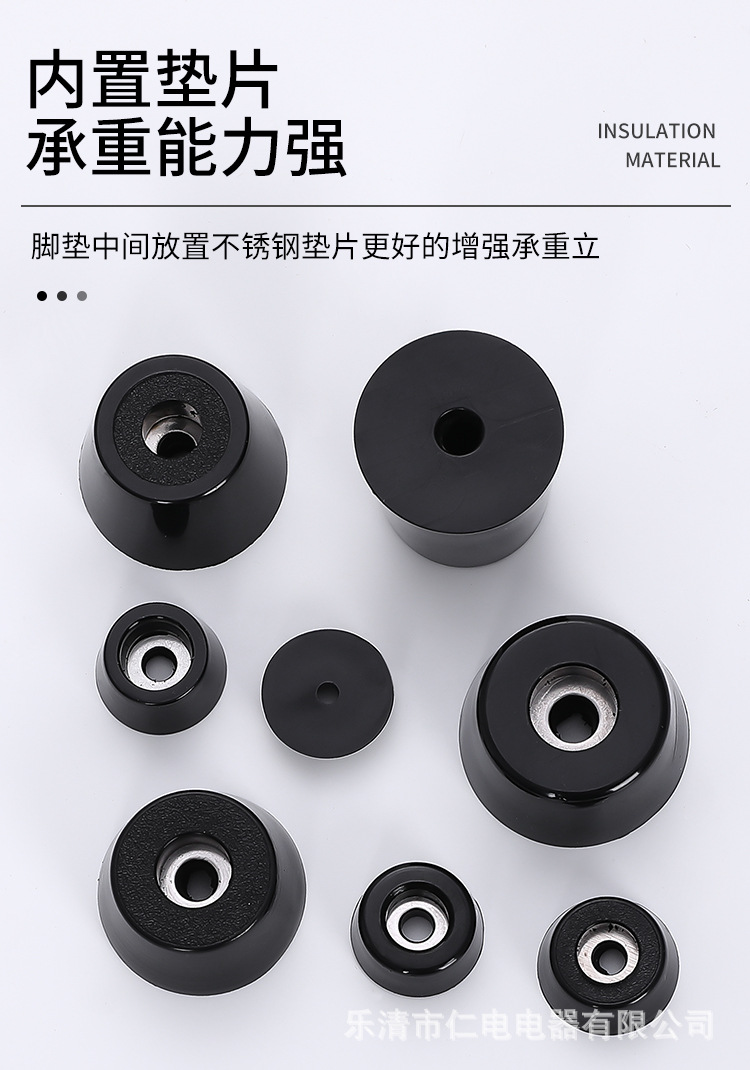 内置垫片
承重能力强

INSULATION
MATERIAL

脚垫中间放置不锈钢垫片更好的增强承重立

乐清市仁电电器有限公司