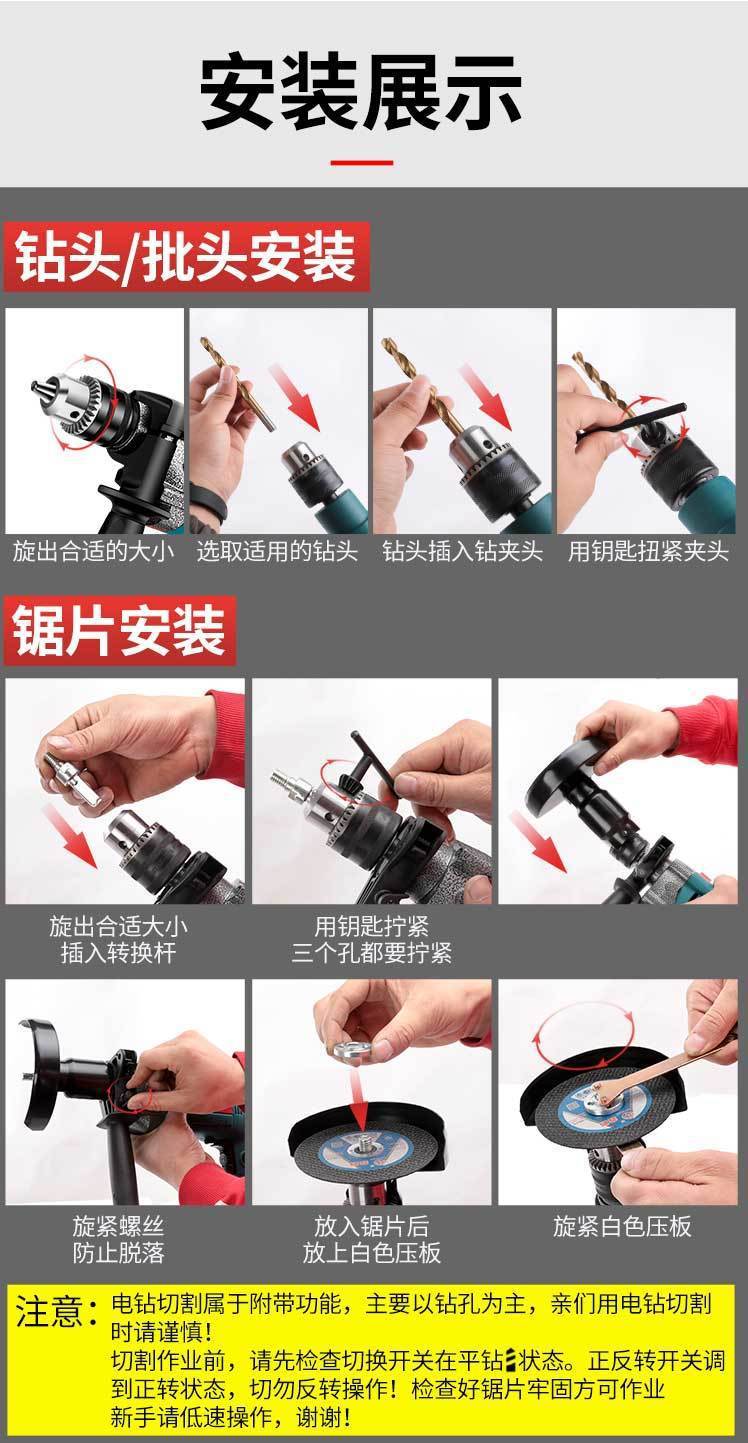 安装展示

钻头/批头安装

旋出合适的大小

选取适用的钻头

钻头插入钻夹头

用钥匙扭紧夹头

锯片安装

旋出合适大小
插入转换杆

用钥匙拧紧
三个孔都要拧紧

旋紧螺丝
防止脱落

放入锯片后
放上白色压板

旋紧白色压板

注意：电钻切割属于附带功能，主要以钻孔为主，亲们用电钻切割时请谨慎！
切割作业前，请先检查切换开关在平钻状态。正反转开关调到正转状态，切勿反转操作！检查好锯片牢固方可作业
新手请低速操作，谢谢！