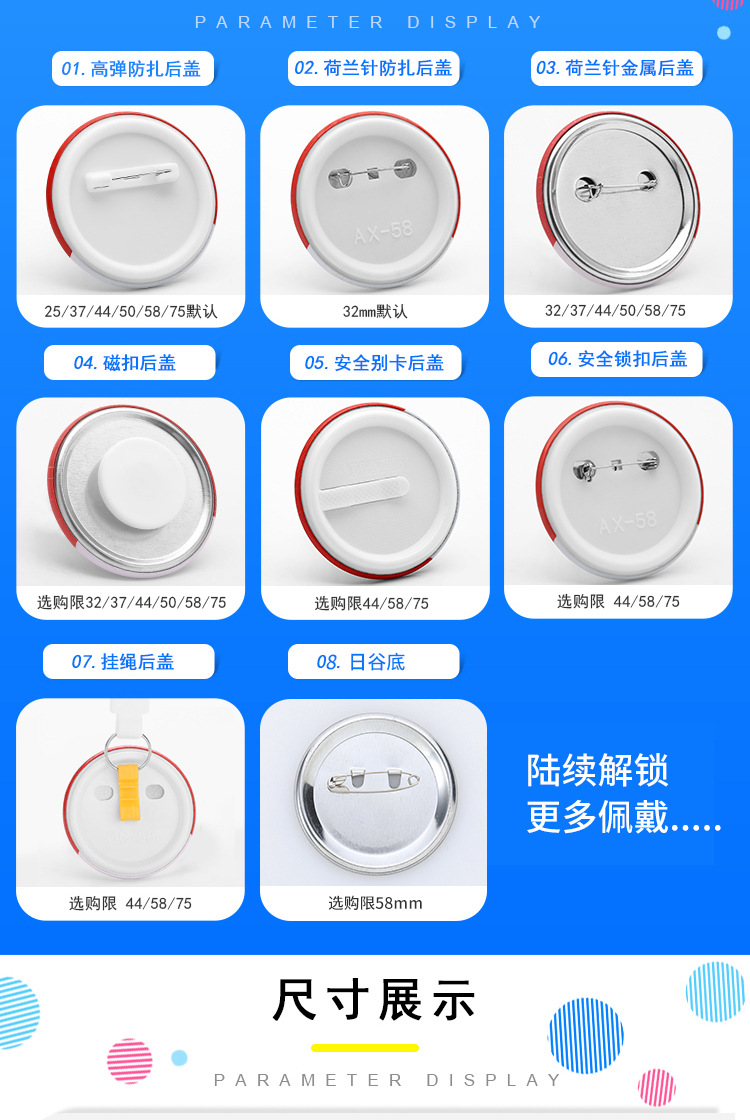 PARAMETER DISPLAY

01. 高弹防扎后盖

25/37/44/50/58/75默认

02. 荷兰针防扎后盖

AX-58

32mm默认

03. 荷兰针金属后盖

32/37/44/50/58/75

04. 磁扣后盖

选购限32/37/44/50/58/75

05. 安全别卡后盖

选购限44/58/75

06. 安全锁扣后盖

AX-58

选购限 44/58/75

07. 挂绳后盖

选购限 44/58/75

08. 日谷底

选购限58mm

陆续解锁
更多佩戴.....

尺寸展示

PARAMETER DISPLAY