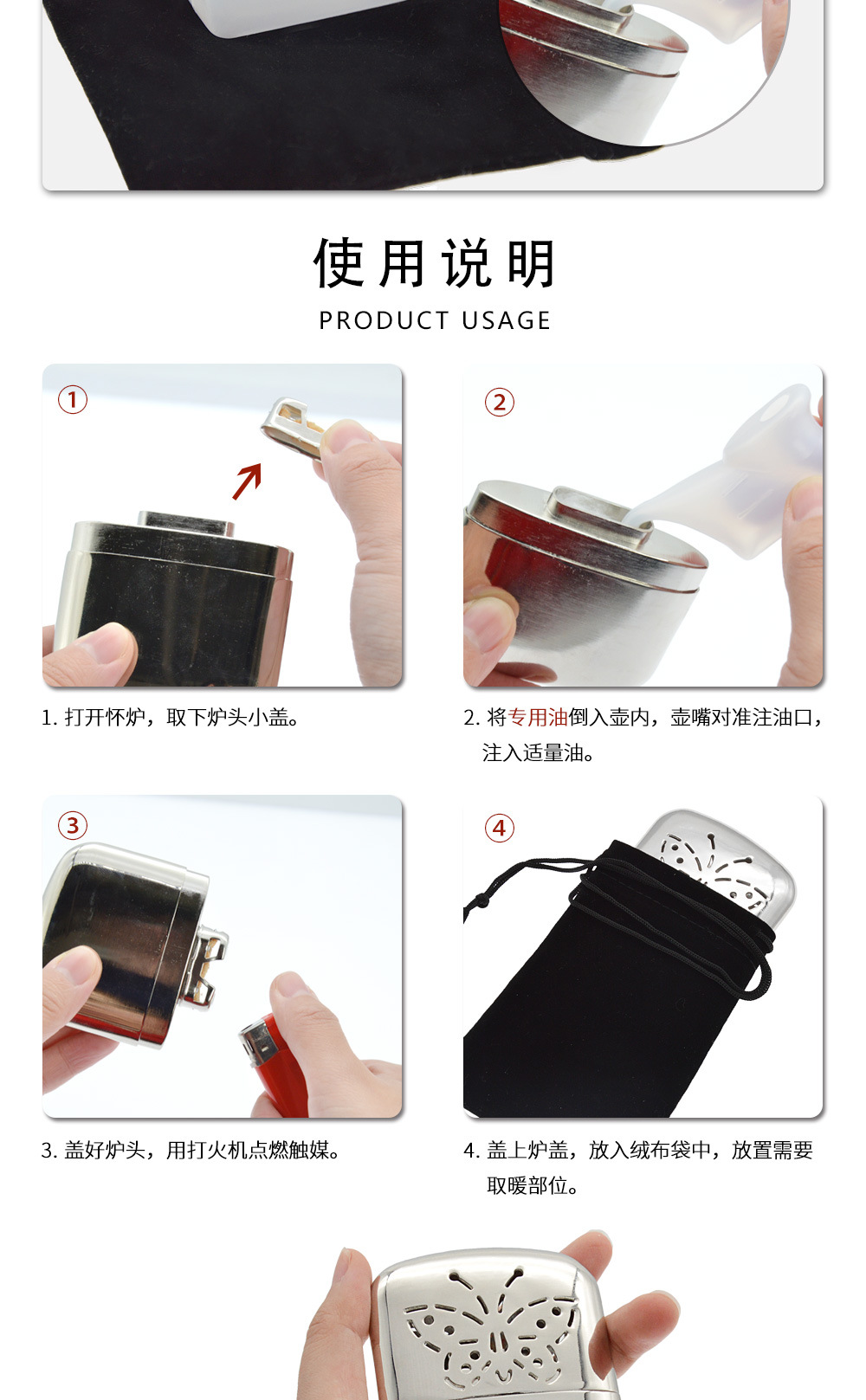 使用说明

PRODUCT USAGE

①

1. 打开怀炉，取下炉头小盖。

②

2. 将专用油倒入壶内，壶嘴对准注油口，注入适量油。

③

3. 盖好炉头，用打火机点燃触媒。

④

4. 盖上炉盖，放入绒布袋中，放置需要取暖部位。