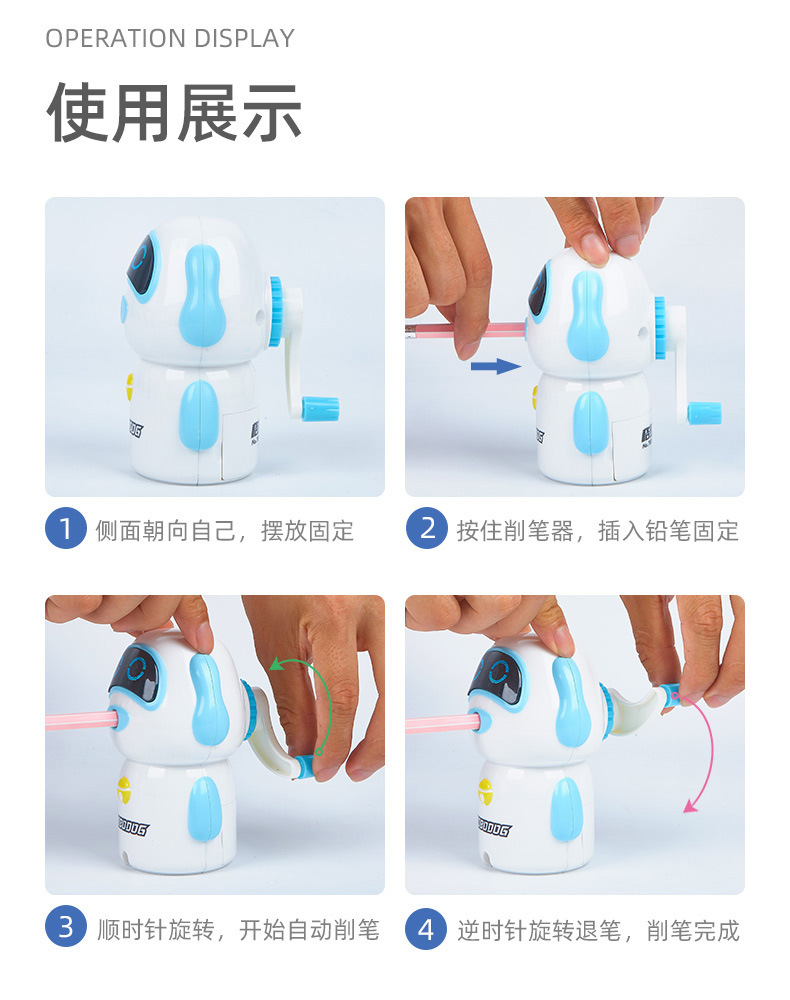 OPERATION DISPLAY

使用展示

1 侧面朝向自己，摆放固定

2 按住削笔器，插入铅笔固定

3 顺时针旋转，开始自动削笔

4 逆时针旋转退笔，削笔完成