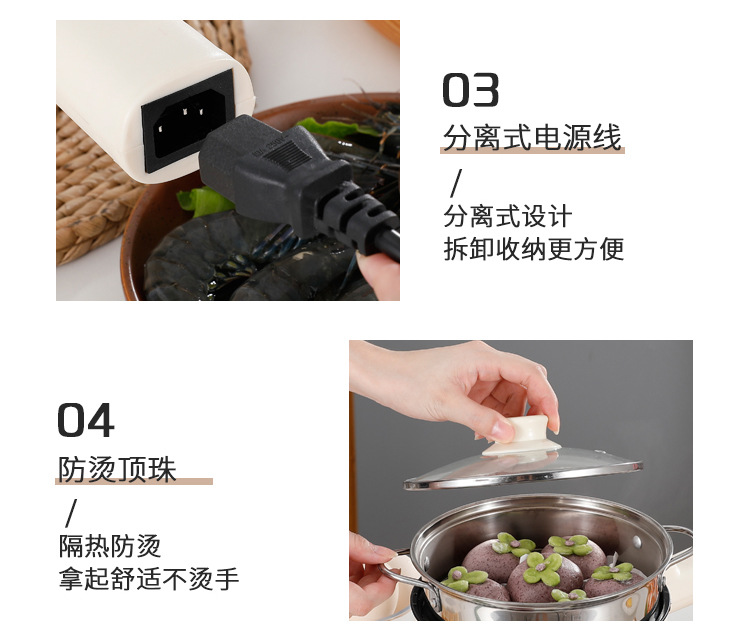 03
分离式电源线
/
分离式设计
拆卸收纳更方便

04
防烫顶珠
/
隔热防烫
拿起舒适不烫手