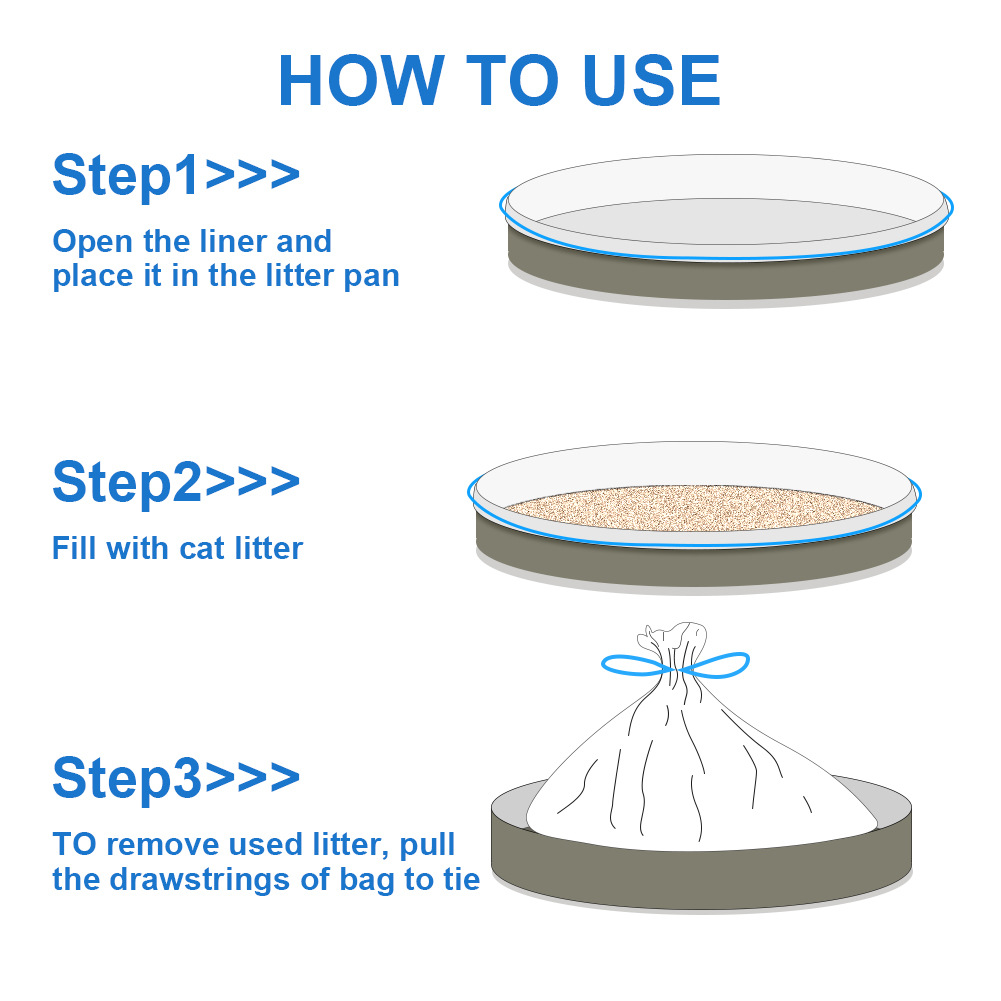 HOW TO USE

Step1>>>

Open the liner and place it in the litter pan

Step2>>>

Fill with cat litter

Step3>>>

TO remove used litter, pull the drawstrings of bag to tie