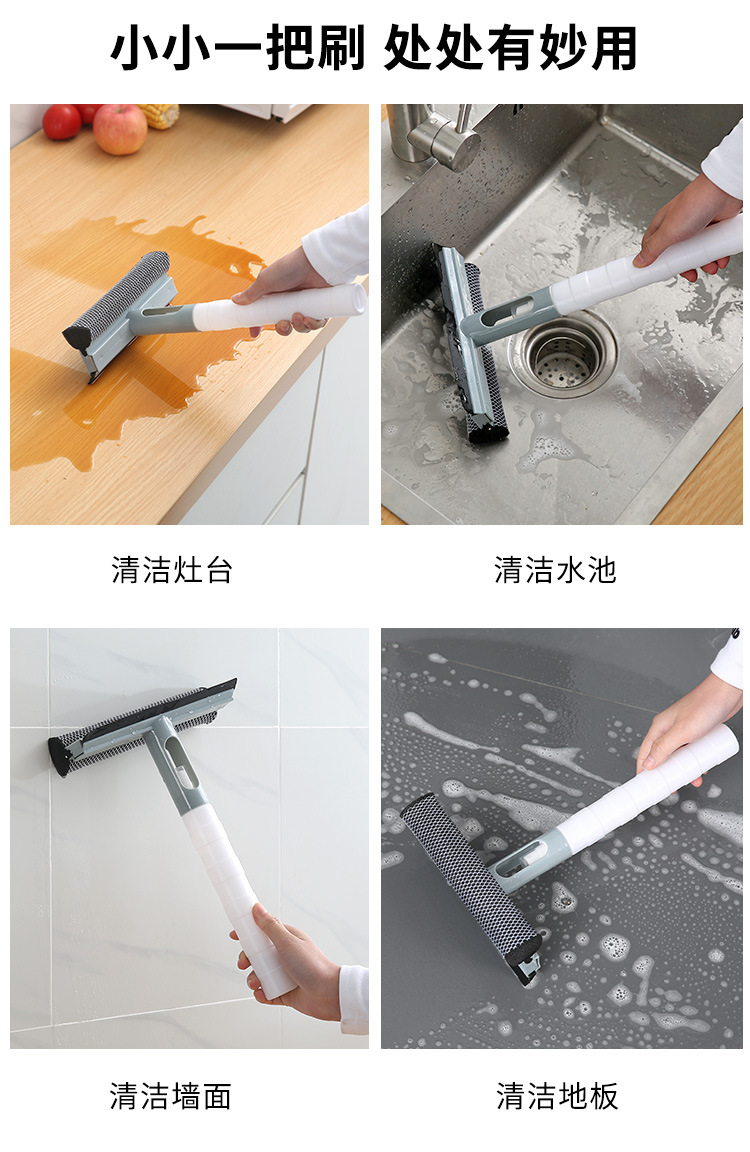 小小一把刷 处处有妙用

清洁灶台

清洁水池

清洁墙面

清洁地板