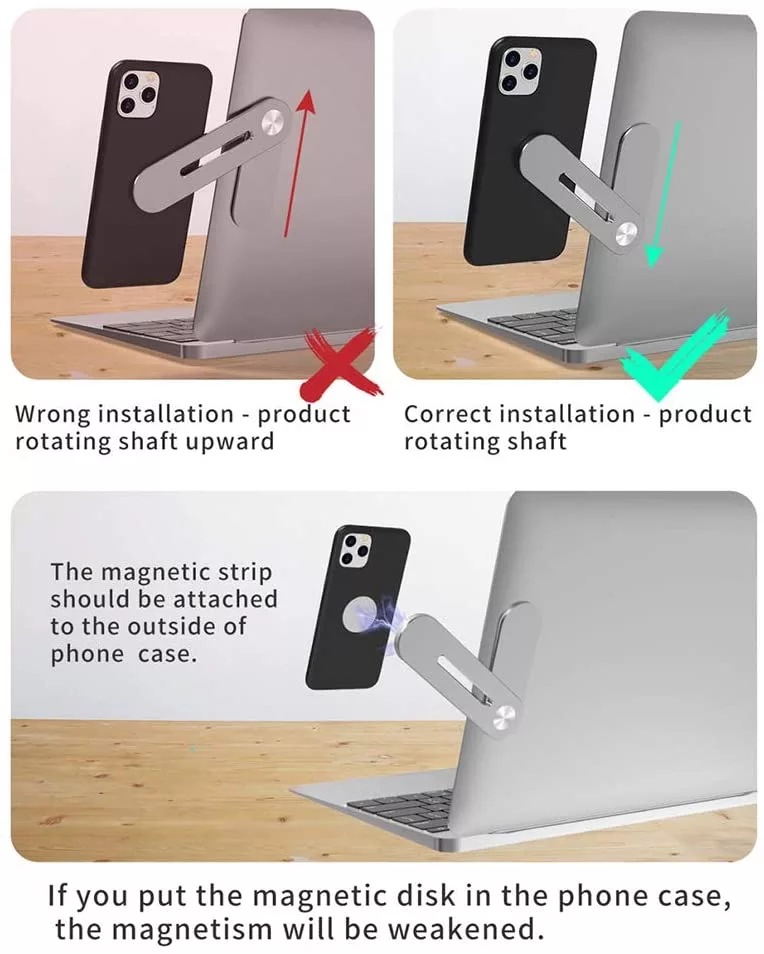 Wrong installation - product rotating shaft upward

Correct installation - product rotating shaft

The magnetic strip should be attached to the outside of phone case.

If you put the magnetic disk in the phone case, the magnetism will be weakened.