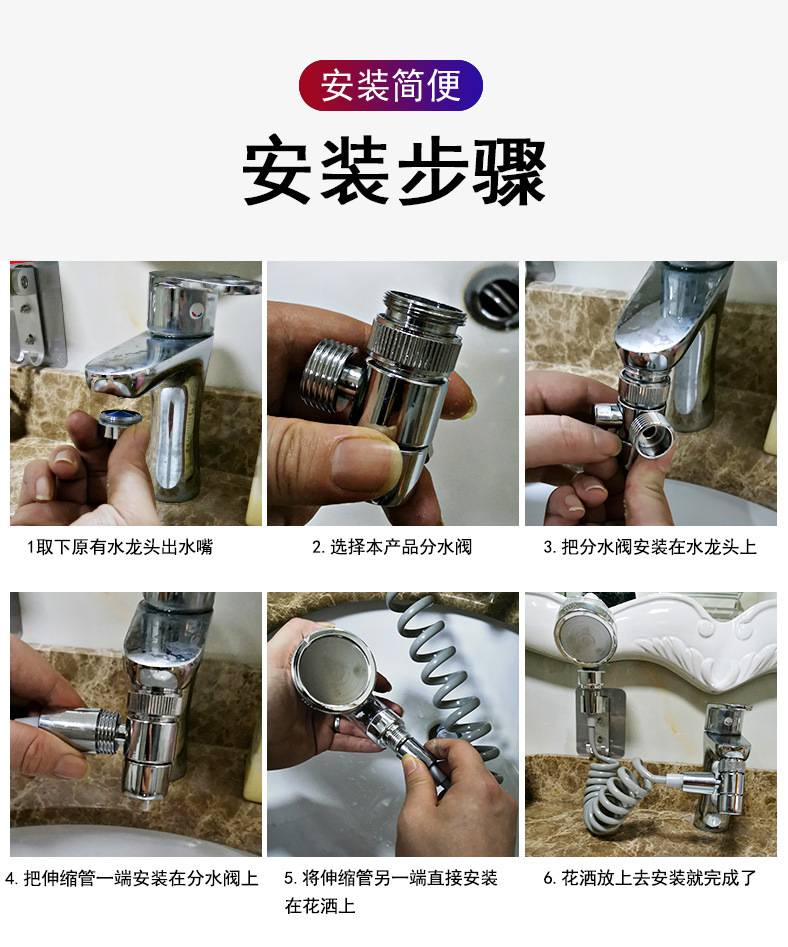 安装简便

安装步骤

1取下原有水龙头出水嘴

2. 选择本产品分水阀

3. 把分水阀安装在水龙头上

4. 把伸缩管一端安装在分水阀上

5. 将伸缩管另一端直接安装在花洒上

6. 花洒放上去安装就完成了