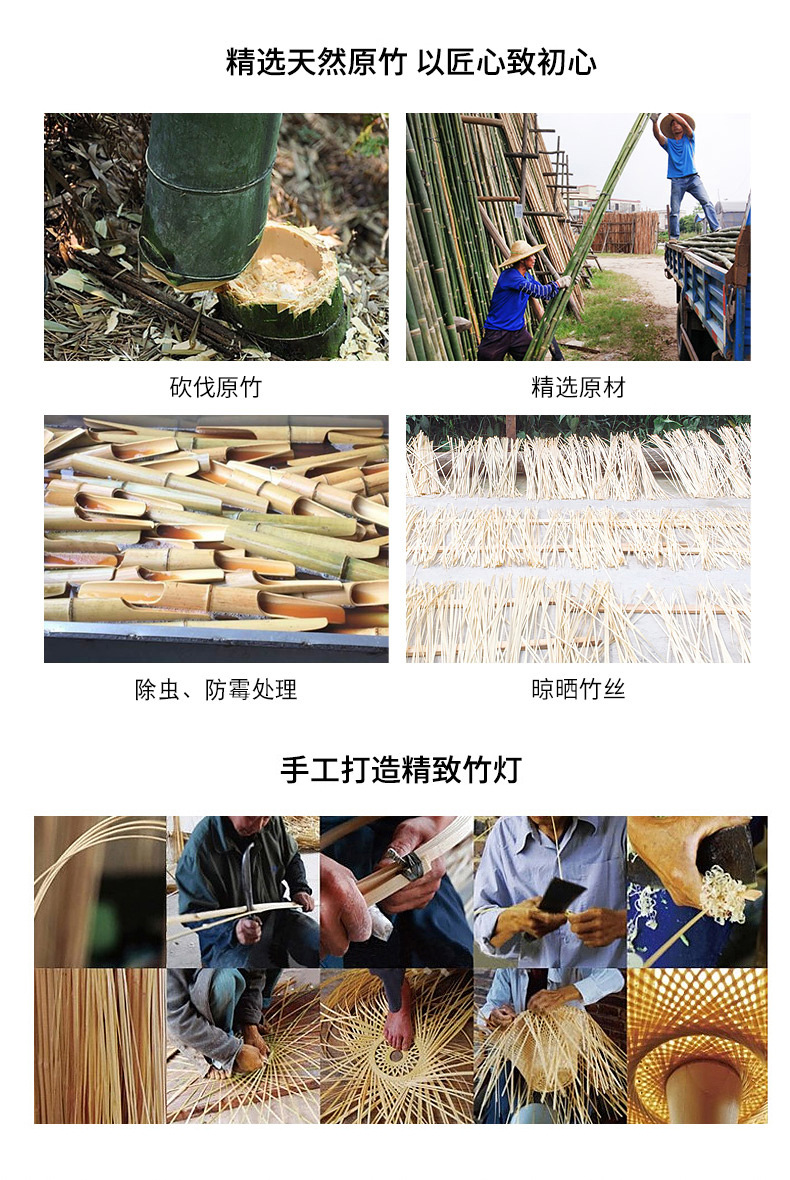 精选天然原竹 以匠心致初心

砍伐原竹

精选原材

除虫、防霉处理

晾晒竹丝

手工打造精致竹灯