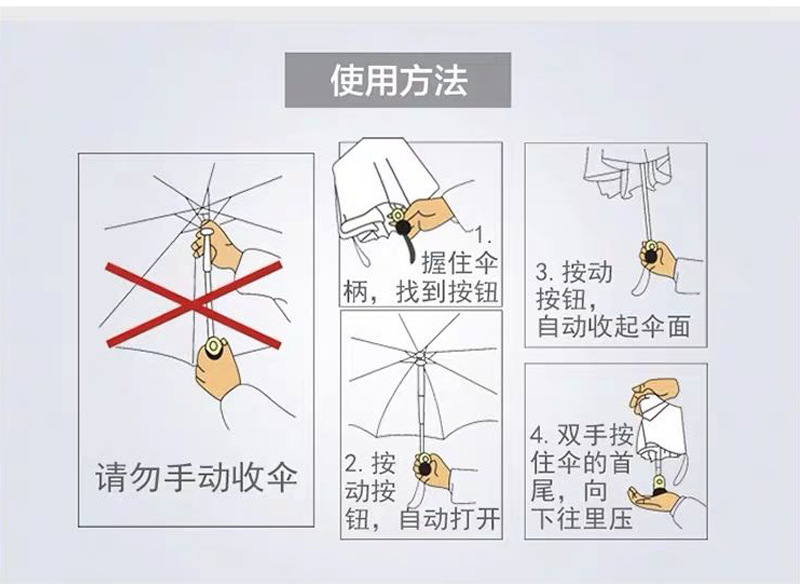 使用方法

请勿手动收伞

1. 握住伞柄，找到按钮

2. 按动按钮，自动打开

3. 按动按钮，自动收起伞面

4. 双手按住伞的首尾，向下往里压