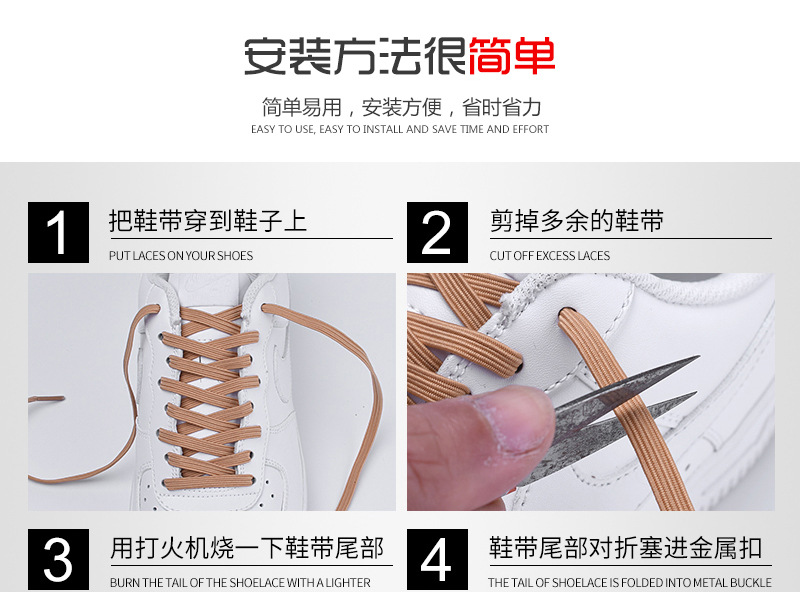 安装方法很简单

简单易用，安装方便，省时省力
EASY TO USE, EASY TO INSTALL AND SAVE TIME AND EFFORT

1 把鞋带穿到鞋子上
PUT LACES ON YOUR SHOES

2 剪掉多余的鞋带
CUT OFF EXCESS LACES

3 用打火机烧一下鞋带尾部
BURN THE TAIL OF THE SHOELACE WITH A LIGHTER

4 鞋带尾部对折塞进金属扣
THE TAIL OF SHOELACE IS FOLDED INTO METAL BUCKLE