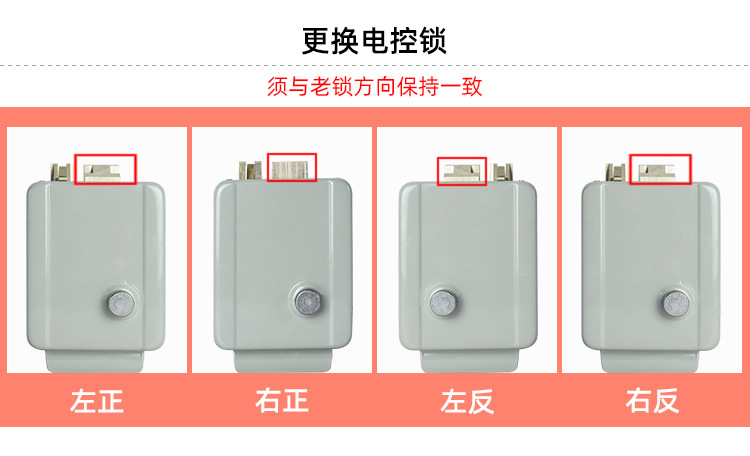 更换电控锁

须与老锁方向保持一致

左正

右正

左反

右反