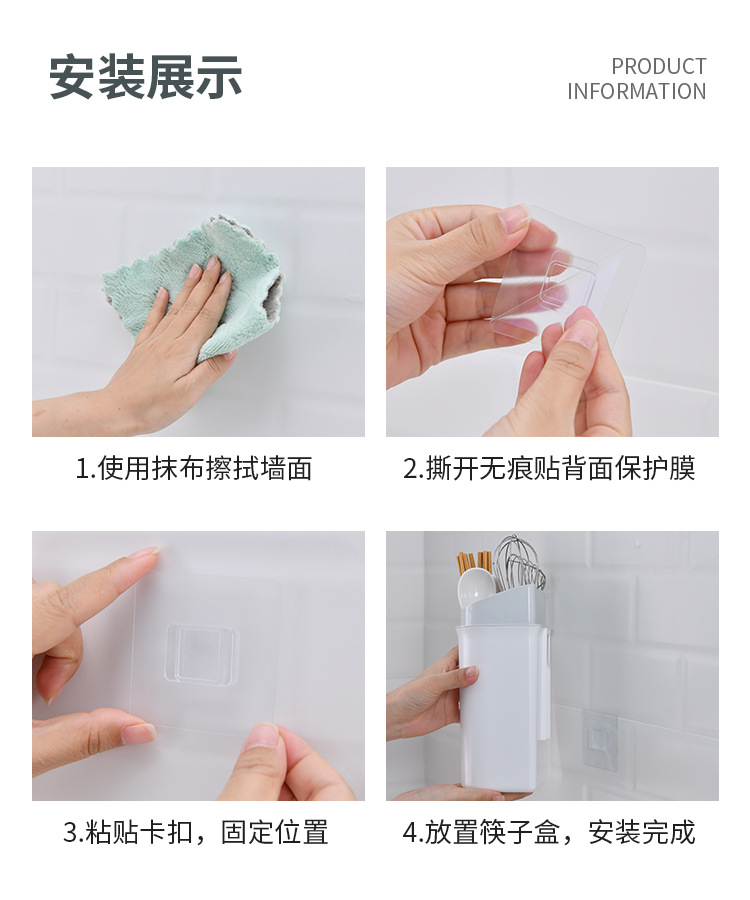 安装展示

PRODUCT INFORMATION

1.使用抹布擦拭墙面

2.撕开无痕贴背面保护膜

3.粘贴卡扣，固定位置

4.放置筷子盒，安装完成