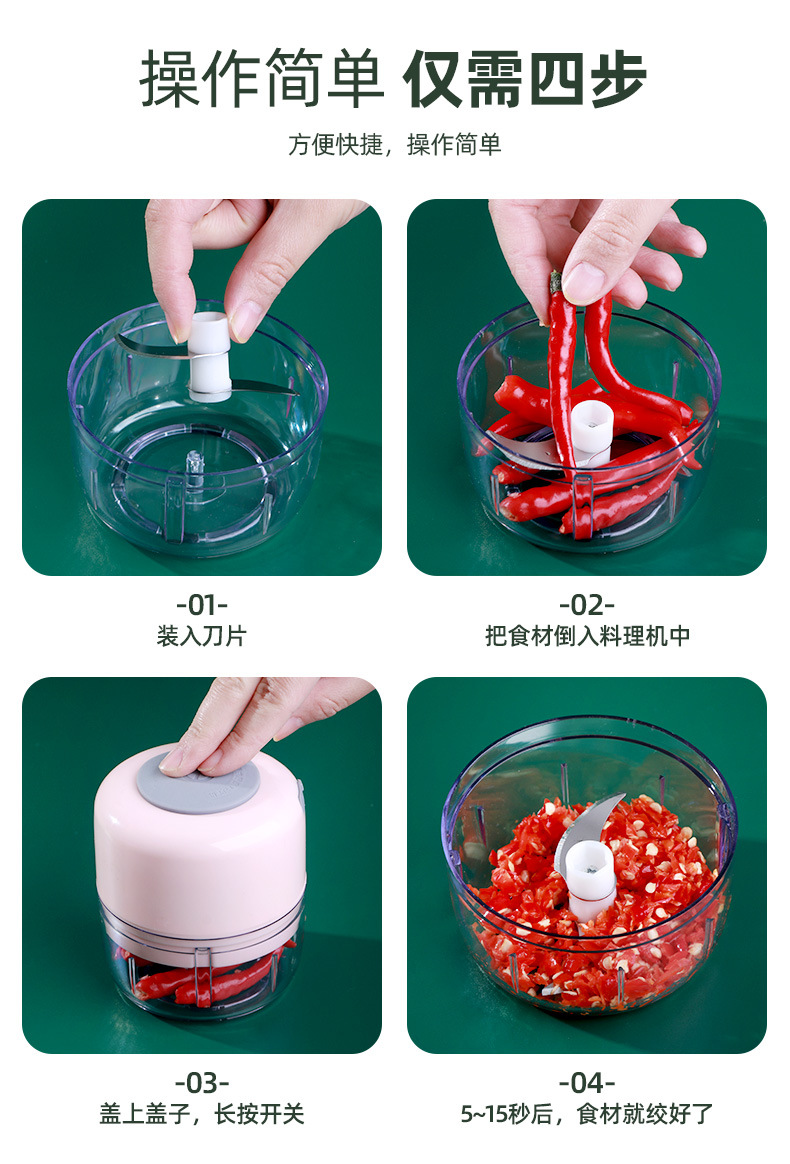 操作简单 仅需四步

方便快捷，操作简单

-01-
装入刀片

-02-
把食材倒入料理机中

-03-
盖上盖子，长按开关

-04-
5~15秒后，食材就绞好了