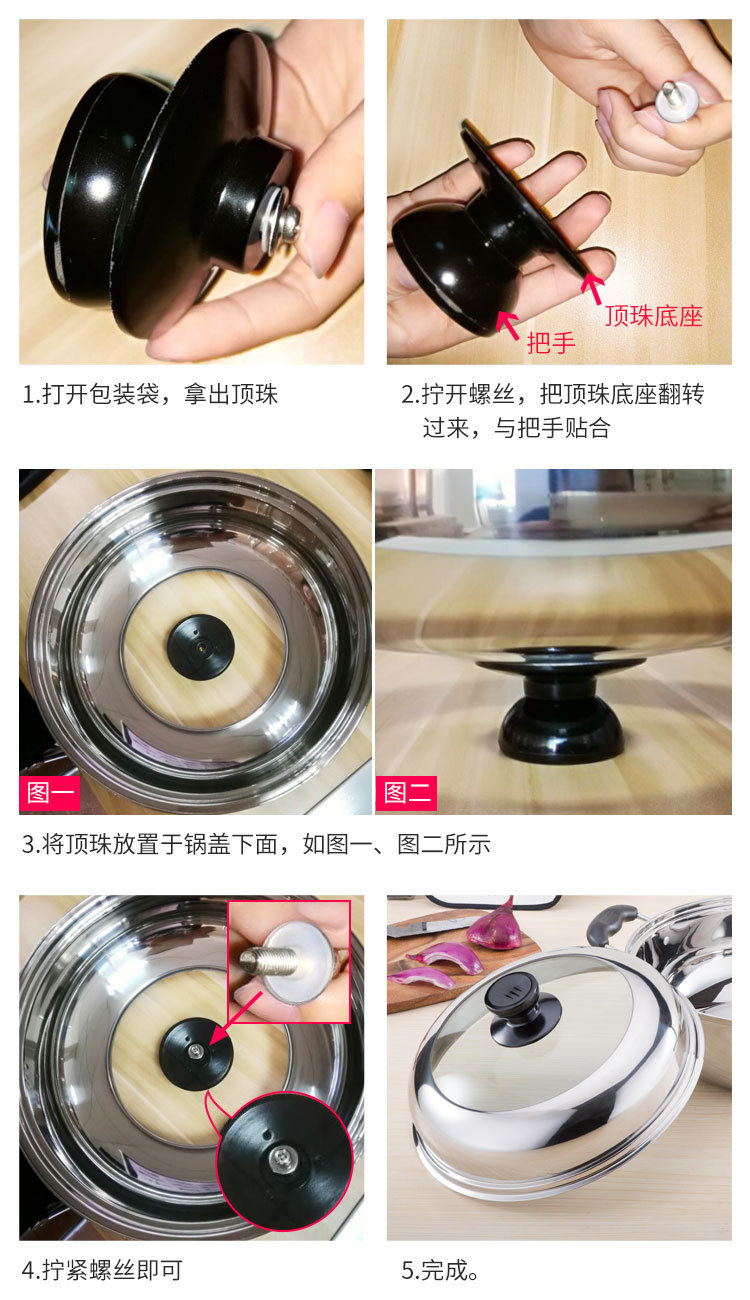 1.打开包装袋，拿出顶珠

顶珠底座

把手

2.拧开螺丝，把顶珠底座翻转过来，与把手贴合

图一

图二

3.将顶珠放置于锅盖下面，如图一、图二所示

4.拧紧螺丝即可

5.完成。