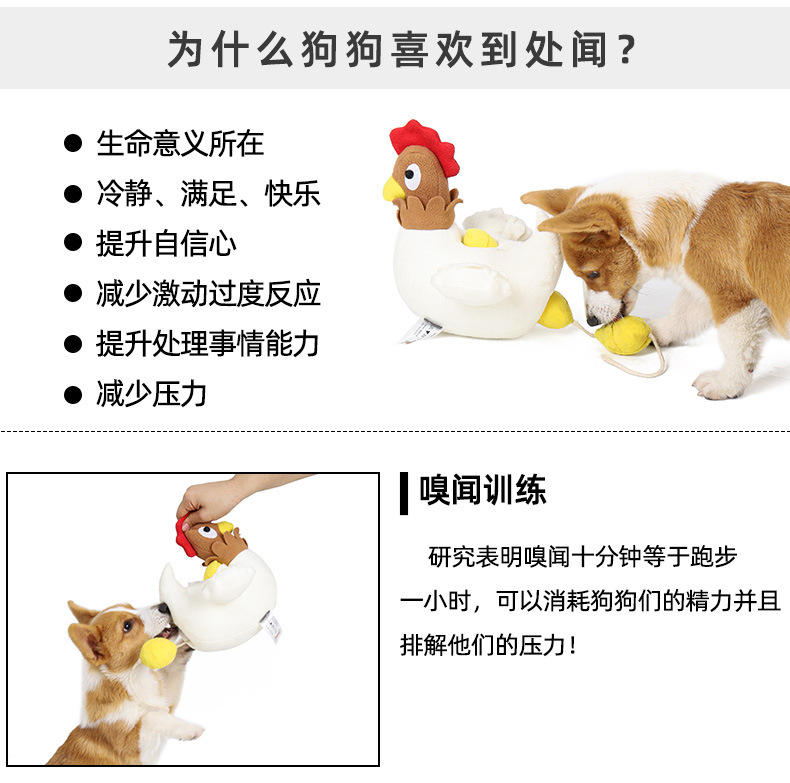 为什么狗狗喜欢到处闻？

● 生命意义所在
● 冷静、满足、快乐
● 提升自信心
● 减少激动过度反应
● 提升处理事情能力
● 减少压力

嗅闻训练

研究表明嗅闻十分钟等于跑步一小时，可以消耗狗狗们的精力并且排解他们的压力！