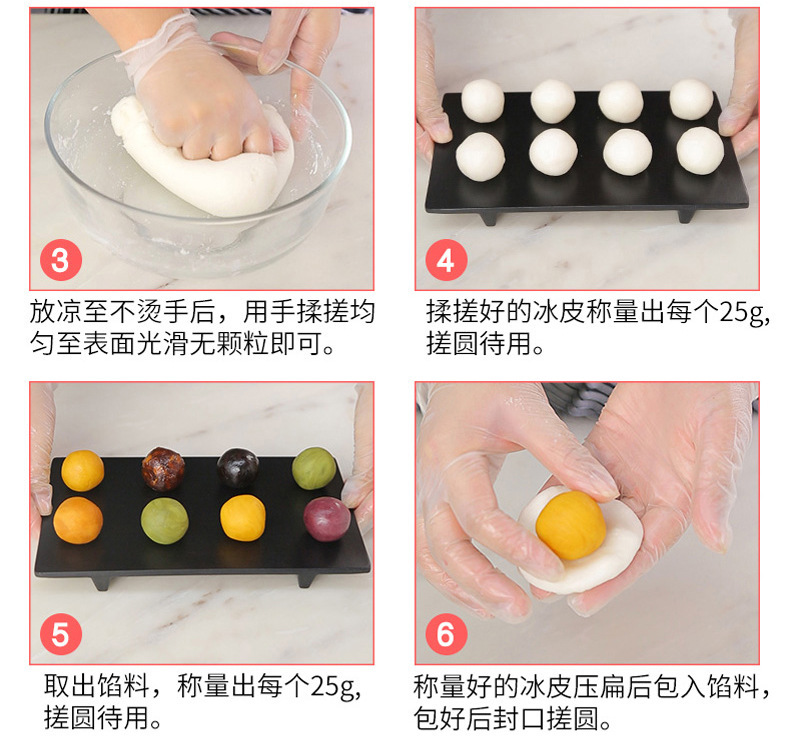 3

放凉至不烫手后，用手揉搓均匀至表面光滑无颗粒即可。

4

揉搓好的冰皮称量出每个25g，搓圆待用。

5

取出馅料，称量出每个25g，搓圆待用。

6

称量好的冰皮压扁后包入馅料，包好后封口搓圆。