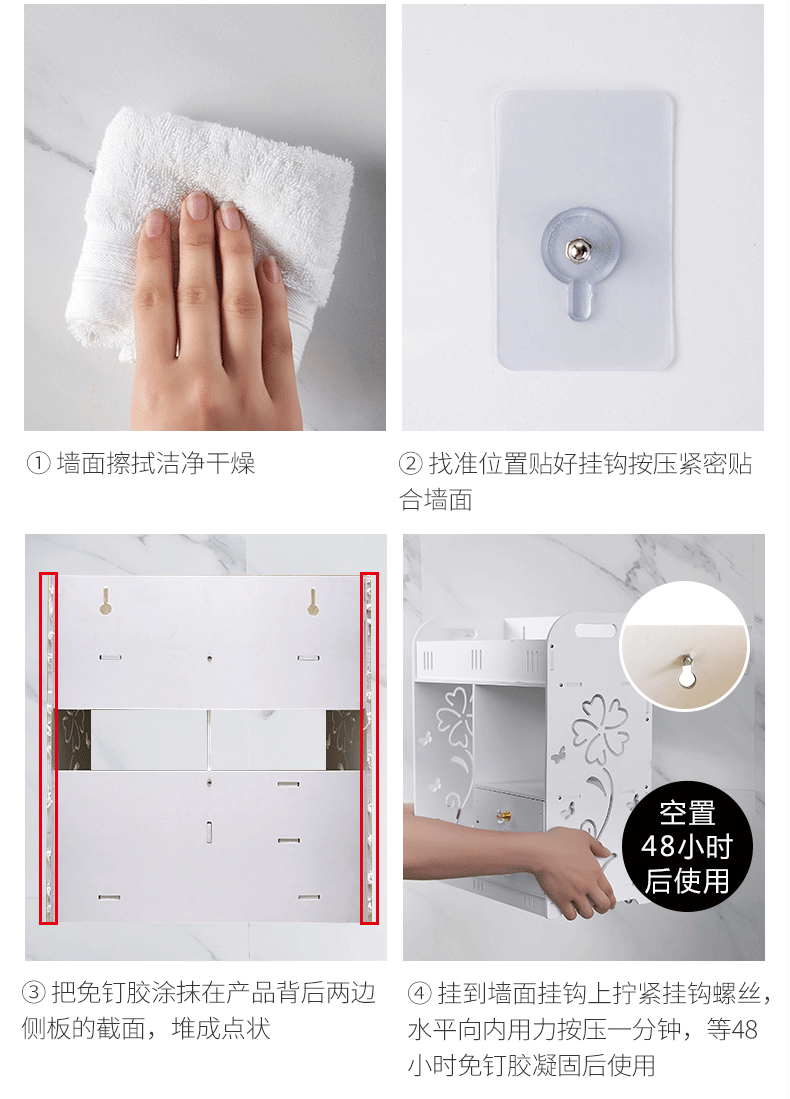 ① 墙面擦拭洁净干燥

② 找准位置贴好挂钩按压紧密贴合墙面

空置
48小时
后使用

③ 把免钉胶涂抹在产品背后两边侧板的截面，堆成点状

④ 挂到墙面挂钩上拧紧挂钩螺丝，水平向内用力按压一分钟，等48小时免钉胶凝固后使用