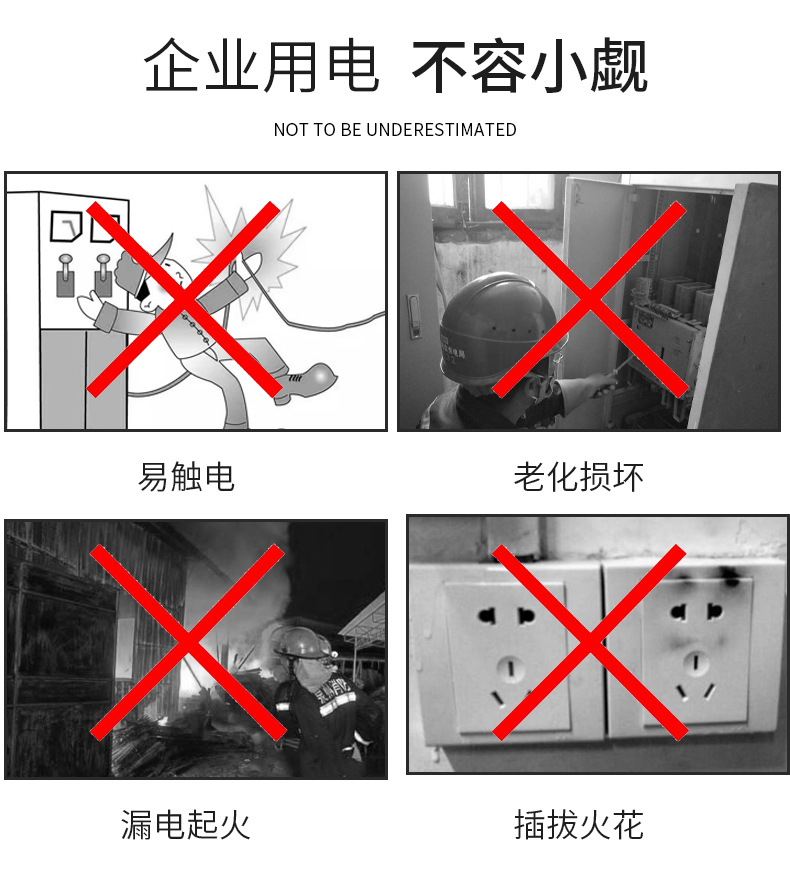 企业用电 不容小觑

NOT TO BE UNDERESTIMATED

易触电

老化损坏

漏电起火

插拔火花