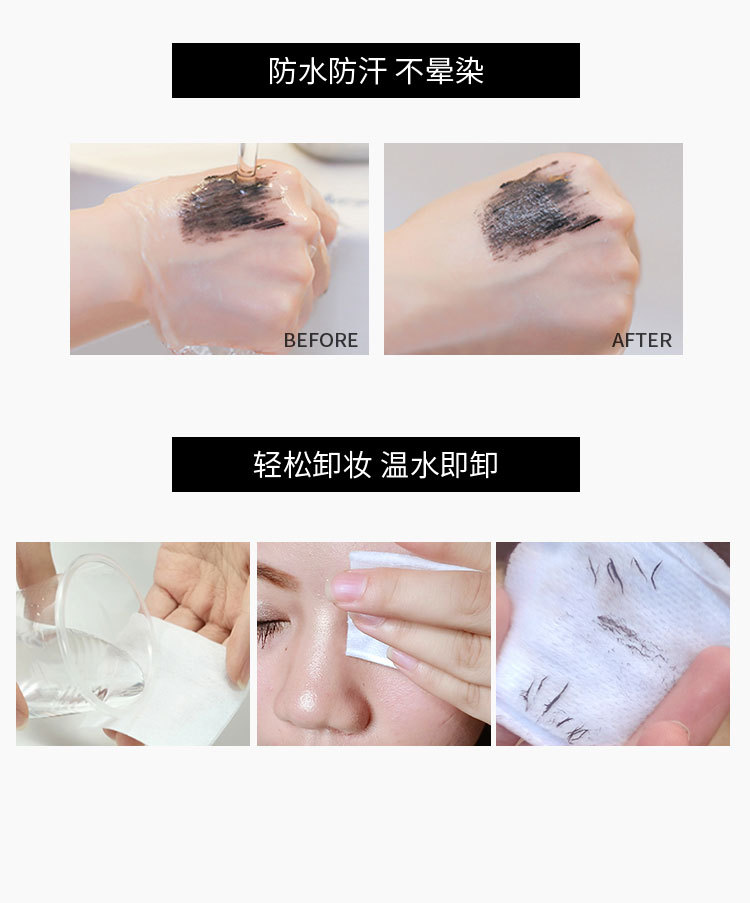 防水防汗 不晕染

BEFORE

AFTER

轻松卸妆 温水即卸