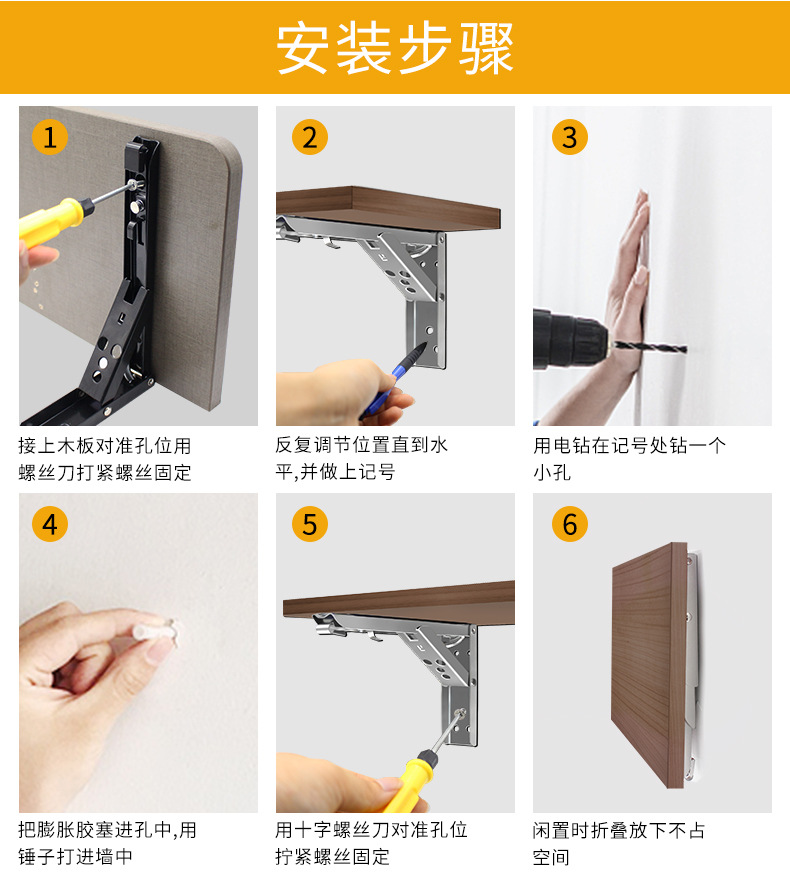 安装步骤

1
接上木板对准孔位用螺丝刀打紧螺丝固定

2
反复调节位置直到水平,并做上记号

3
用电钻在记号处钻一个小孔

4
把膨胀胶塞进孔中,用锤子打进墙中

5
用十字螺丝刀对准孔位拧紧螺丝固定

6
闲置时折叠放下不占空间