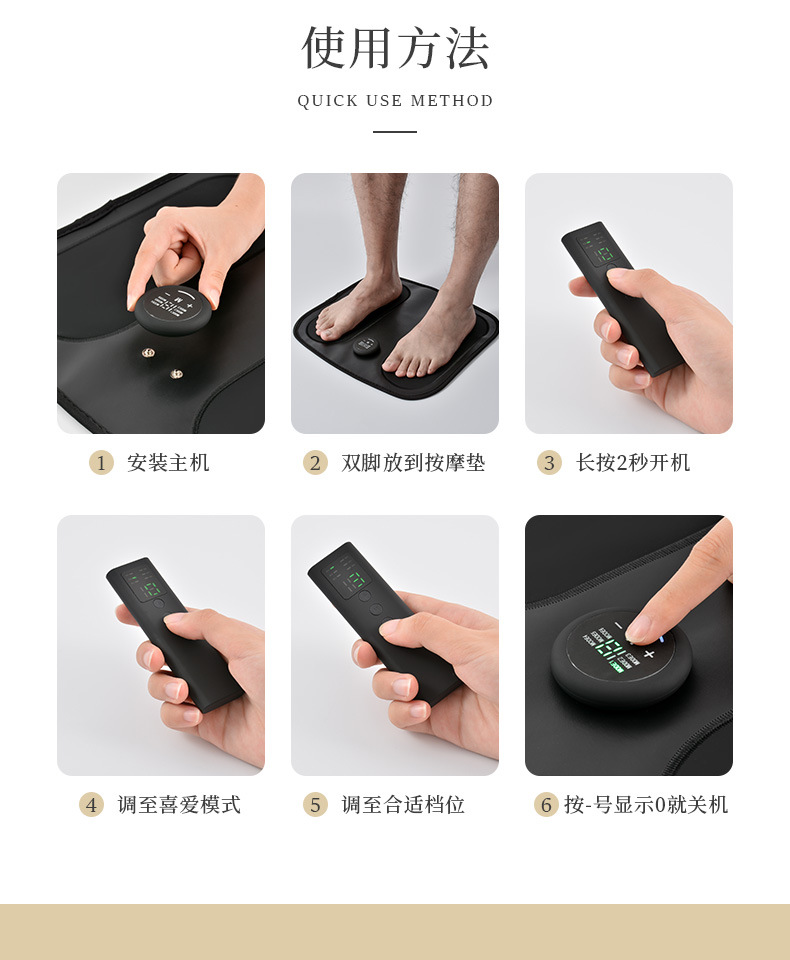 使用方法

QUICK USE METHOD

1 安装主机

2 双脚放到按摩垫

3 长按2秒开机

4 调至喜爱模式

5 调至合适档位

6 按-号显示0就关机