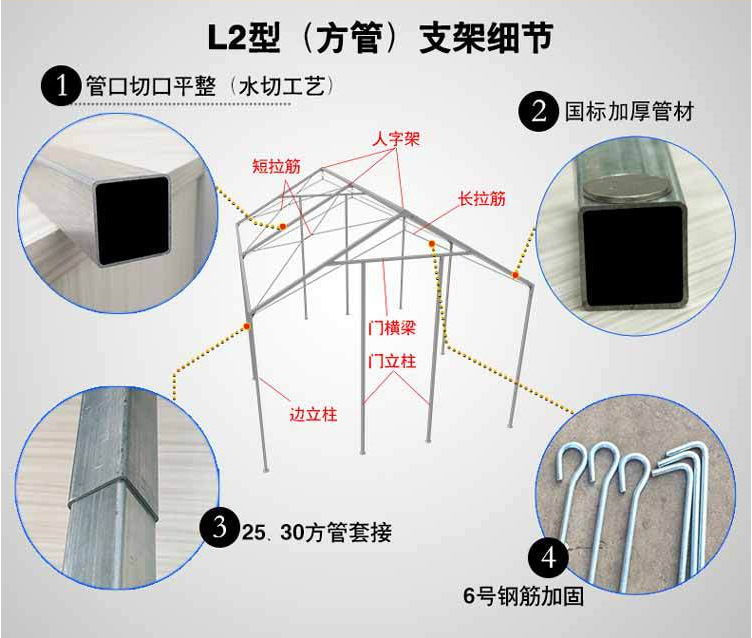 L2型（方管）支架细节

1 管口切口平整（水切工艺）

2 国标加厚管材

人字架

短拉筋

长拉筋

门横梁

门立柱

边立柱

3 25、30方管套接

4

6号钢筋加固