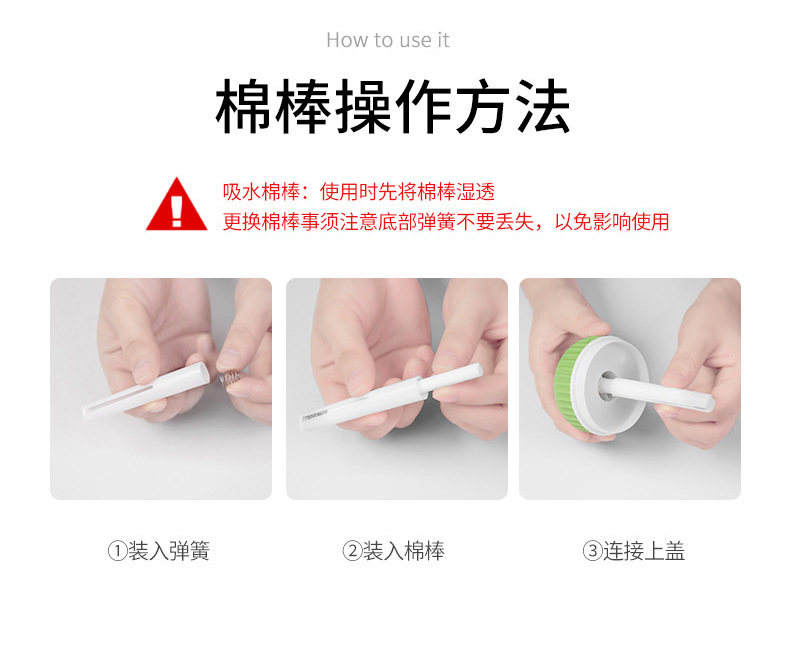 How to use it

棉棒操作方法

吸水棉棒：使用时先将棉棒湿透
更换棉棒事须注意底部弹簧不要丢失，以免影响使用

①装入弹簧

②装入棉棒

③连接上盖