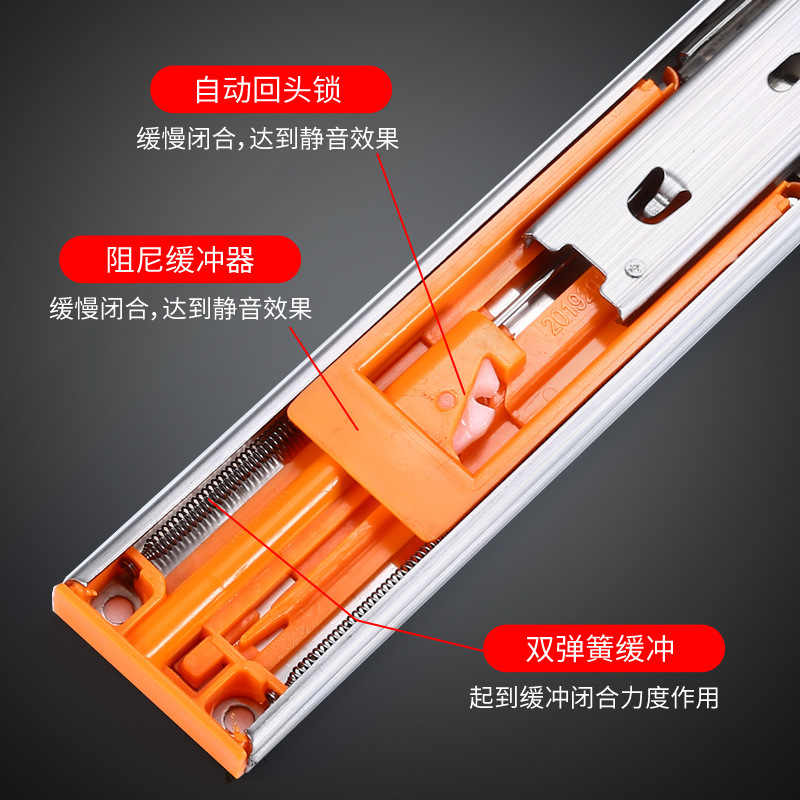 自动回头锁
缓慢闭合,达到静音效果

阻尼缓冲器
缓慢闭合,达到静音效果

20192

双弹簧缓冲
起到缓冲闭合力度作用